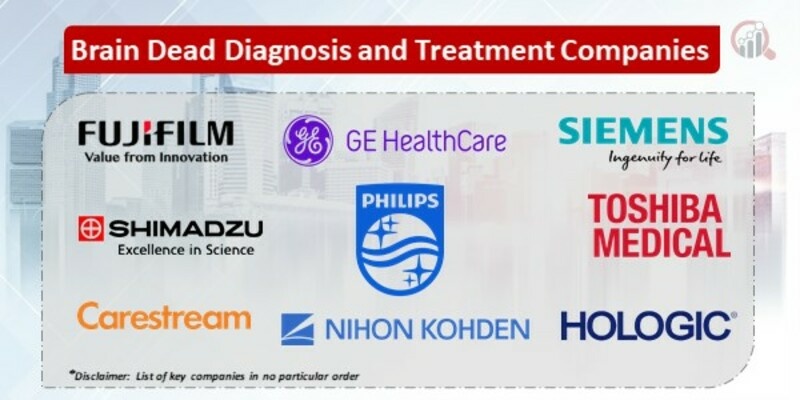 Brain Dead Diagnosis and Treatment Companies

FUJIFILM
Value from Innovation

GE HealthCare

SIEMENS
Ingenuity for life

SHIMADZU
Excellence in Science

PHILIPS

TOSHIBA
MEDICAL

Carestream

NIHON KOHDEN

HOLOGIC®

*Disclaimer: List of key companies in no particular order