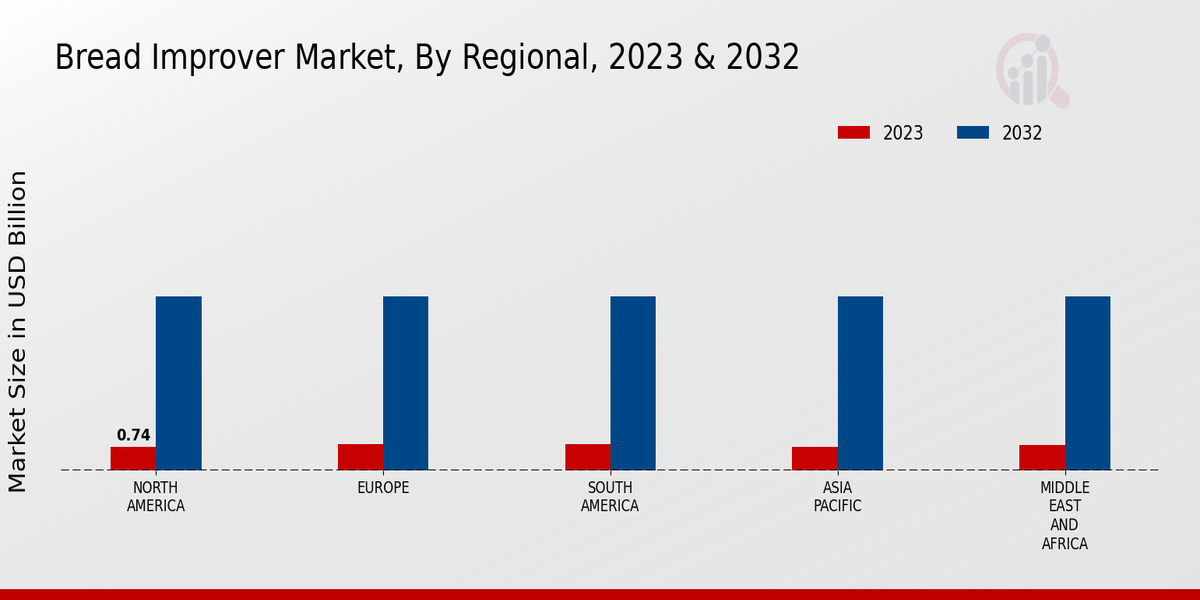 Bread Improver Market, By Regional, 2023 & 2032

2023 2032

Market Size in USD Billion

0.74

NORTH AMERICA

EUROPE

SOUTH AMERICA

ASIA PACIFIC

MIDDLE EAST AND AFRICA