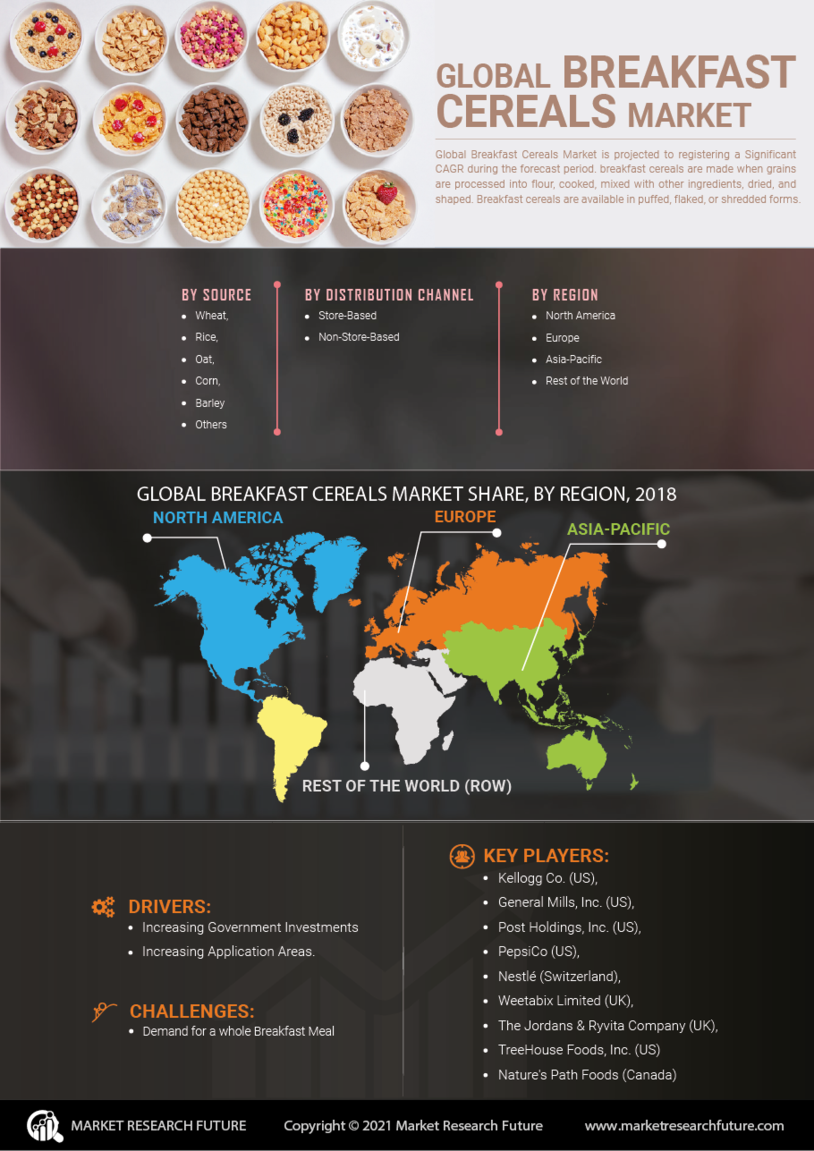 GLOBAL BREAKFAST CEREALS MARKET

Global Breakfast Cereals Market is projected to registering a Significant CAGR during the forecast period. breakfast cereals are made when grains are processed into flour, cooked, mixed with other ingredients, dried, and shaped. Breakfast cereals are available in puffed, flaked, or shredded forms.

BY SOURCE
- Wheat,
- Rice,
- Oat,
- Corn,
- Barley
- Others

BY DISTRIBUTION CHANNEL
- Store-Based
- Non-Store-Based

BY REGION
- North America
- Europe
- Asia-Pacific
- Rest of the World

GLOBAL BREAKFAST CEREALS MARKET SHARE, BY REGION, 2018

NORTH AMERICA

EUROPE

ASIA-PACIFIC

REST OF THE WORLD (ROW)

DRIVERS:
- Increasing Government Investments
- Increasing Application Areas.

CHALLENGES:
- Demand for a whole Breakfast Meal

KEY PLAYERS:
- Kellogg Co. (US),
- General Mills, Inc. (US),
- Post Holdings, Inc. (US),
- PepsiCo (US),
- Nestlé (Switzerland),
- Weetabix Limited (UK),
- The Jordans & Ryvita Company (UK),
- TreeHouse Foods, Inc. (US)
- Nature's Path Foods (Canada)

MARKET RESEARCH FUTURE

Copyright © 2021 Market Research Future

www.marketresearchfuture.com