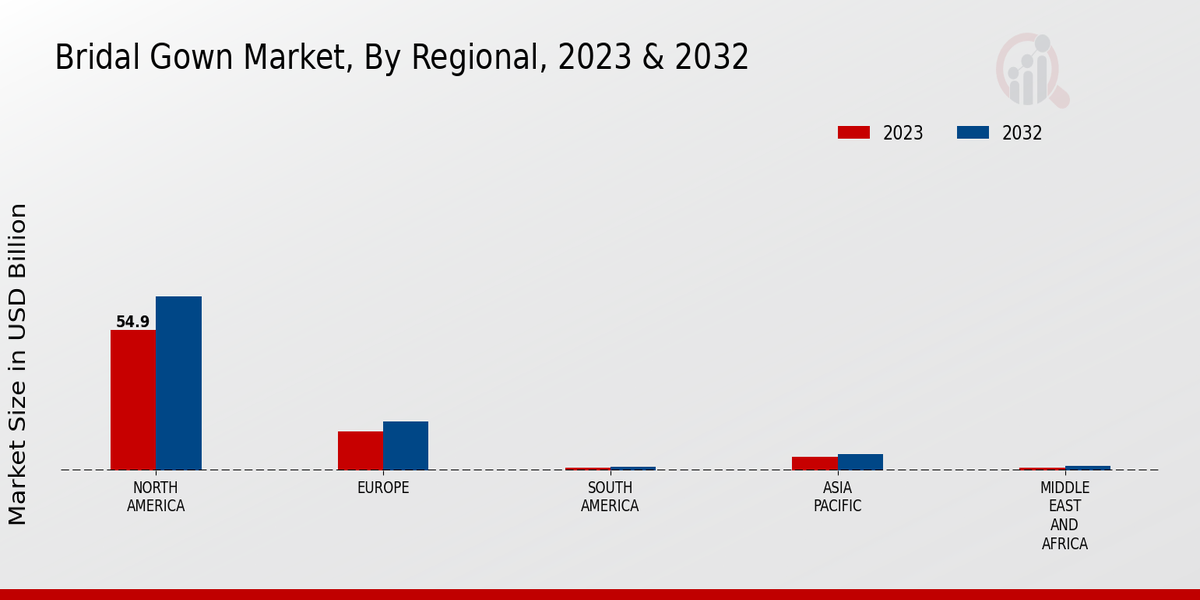 Bridal Gown Market, By Regional, 2023 & 2032

2023 2032

Market Size in USD Billion

54.9

NORTH AMERICA

EUROPE

SOUTH AMERICA

ASIA PACIFIC

MIDDLE EAST AND AFRICA