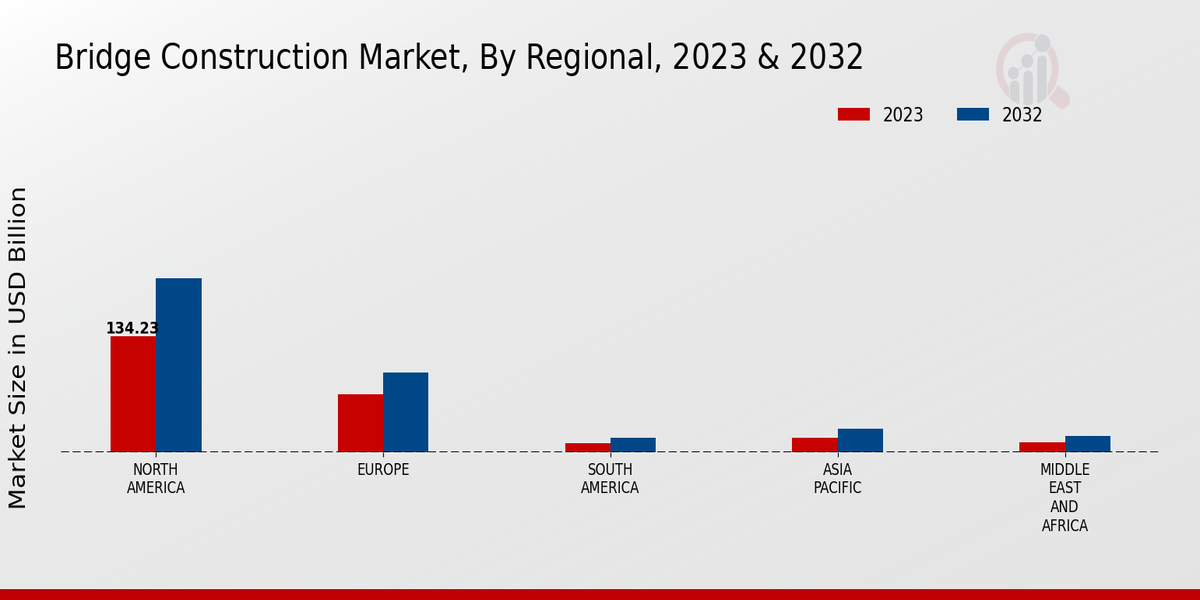 Bridge Construction Market, By Regional, 2023 & 2032

2023 2032

Market Size in USD Billion

134.23

NORTH AMERICA

EUROPE

SOUTH AMERICA

ASIA PACIFIC

MIDDLE EAST AND AFRICA