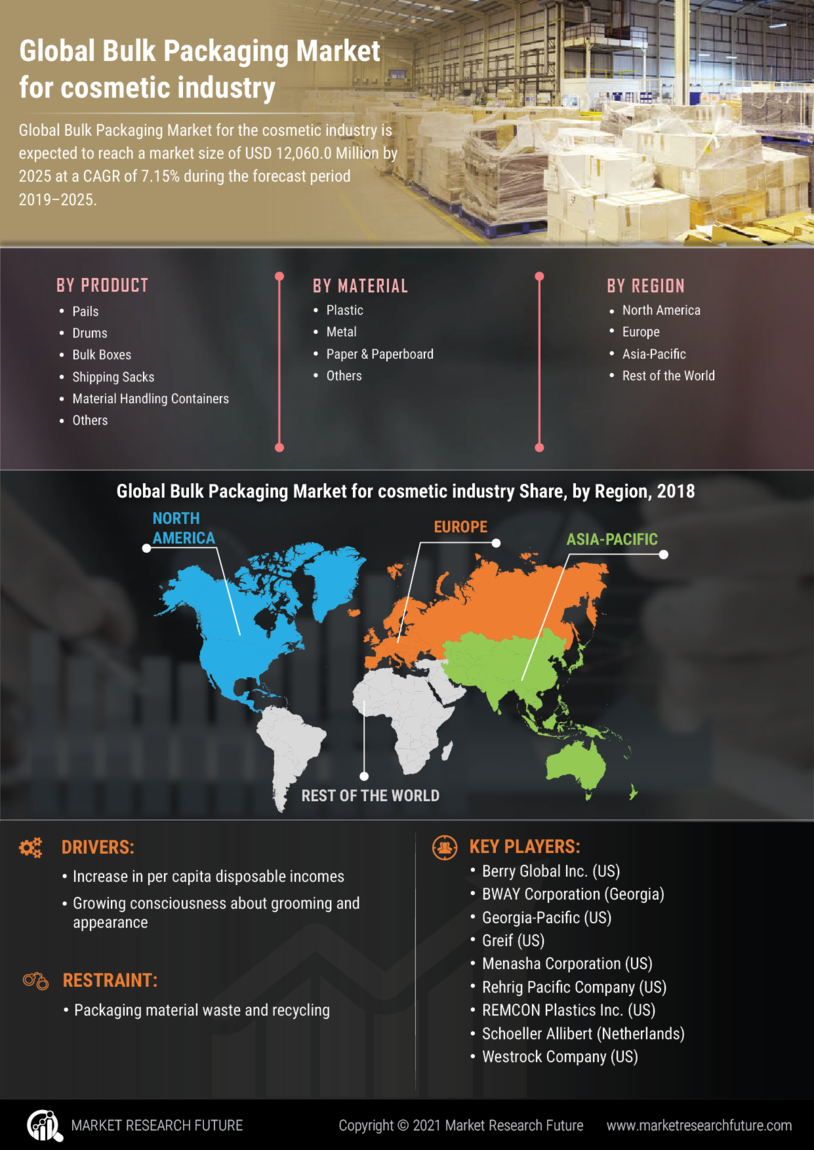 Global Bulk Packaging Market for cosmetic industry

Global Bulk Packaging Market for the cosmetic industry is expected to reach a market size of USD 12,060.0 Million by 2025 at a CAGR of 7.15% during the forecast period 2019–2025.

BY PRODUCT
• Pails
• Drums
• Bulk Boxes
• Shipping Sacks
• Material Handling Containers
• Others

BY MATERIAL
• Plastic
• Metal
• Paper & Paperboard
• Others

BY REGION
• North America
• Europe
• Asia-Pacific
• Rest of the World

Global Bulk Packaging Market for cosmetic industry Share, by Region, 2018

NORTH AMERICA
EUROPE
ASIA-PACIFIC
REST OF THE WORLD

DRIVERS:
• Increase in per capita disposable incomes
• Growing consciousness about grooming and appearance

RESTRAINT:
• Packaging material waste and recycling

KEY PLAYERS:
• Berry Global Inc. (US)
• BWAY Corporation (Georgia)
• Georgia-Pacific (US)
• Greif (US)
• Menasha Corporation (US)
• Rehrig Pacific Company (US)
• REMCON Plastics Inc. (US)
• Schoeller Allibert (Netherlands)
• Westrock Company (US)

MARKET RESEARCH FUTURE
Copyright © 2021 Market Research Future
www.marketresearchfuture.com