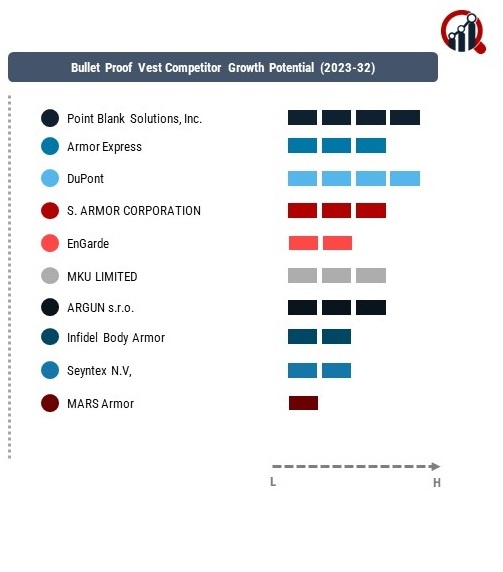 Bullet Proof Vest Competitor Growth Potential (2023-32)

Point Blank Solutions, Inc.

Armor Express

DuPont

S. ARMOR CORPORATION

EnGarde

MKU LIMITED

ARGUN s.r.o.

Infidel Body Armor

Seyntex N.V,

MARS Armor

L

H