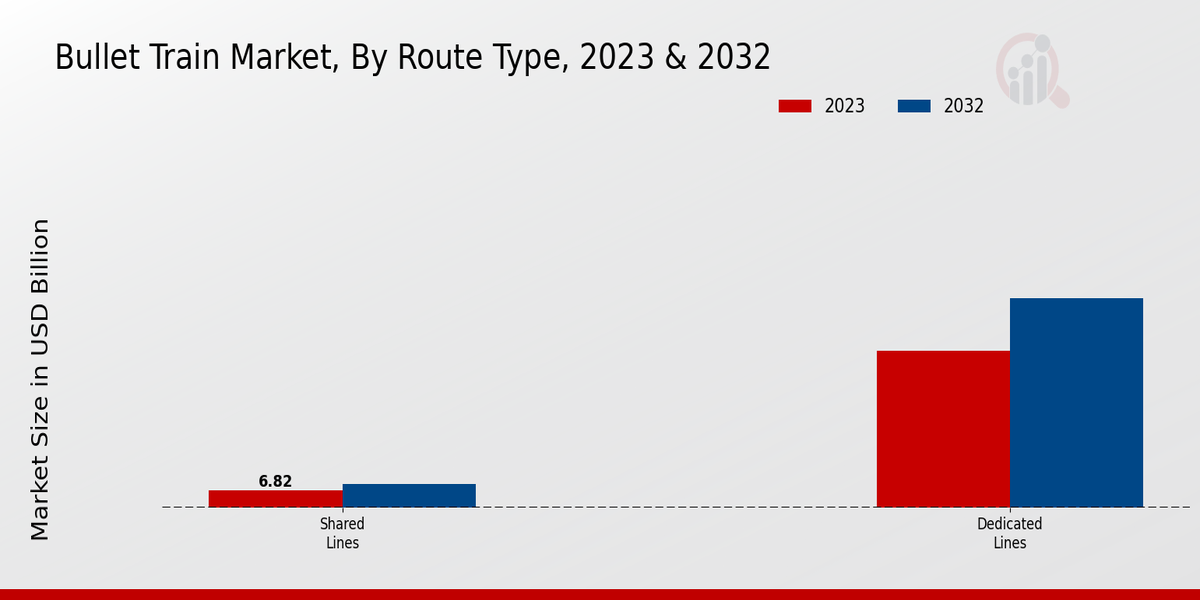 Bullet Train Market, By Route Type, 2023 & 2032

2023
2032

Market Size in USD Billion

6.82

Shared Lines

Dedicated Lines