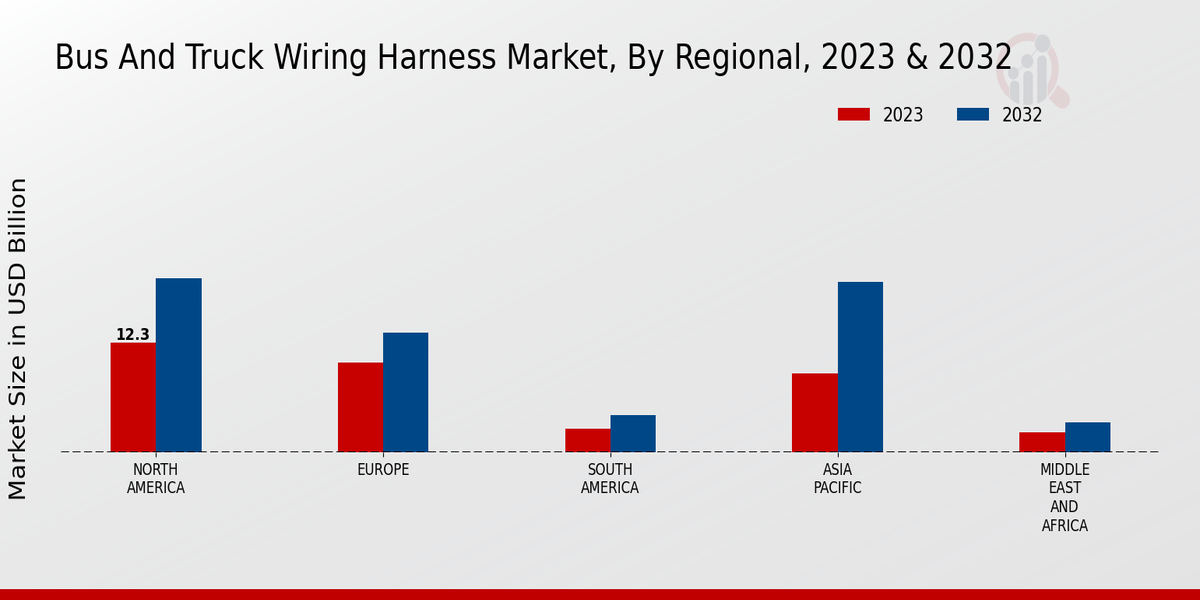 Bus And Truck Wiring Harness Market, By Regional, 2023 & 2032

2023
2032

Market Size in USD Billion

12.3

NORTH AMERICA
EUROPE
SOUTH AMERICA
ASIA PACIFIC
MIDDLE EAST AND AFRICA