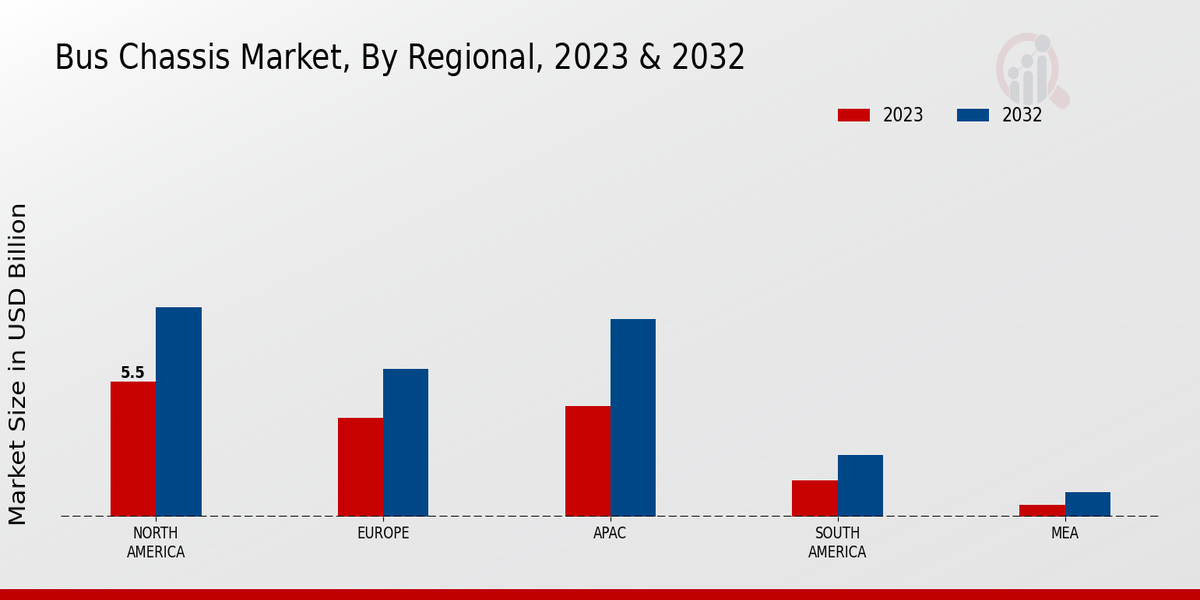 Bus Chassis Market, By Regional, 2023 & 2032

2023
2032

Market Size in USD Billion

5.5

NORTH AMERICA
EUROPE
APAC
SOUTH AMERICA
MEA