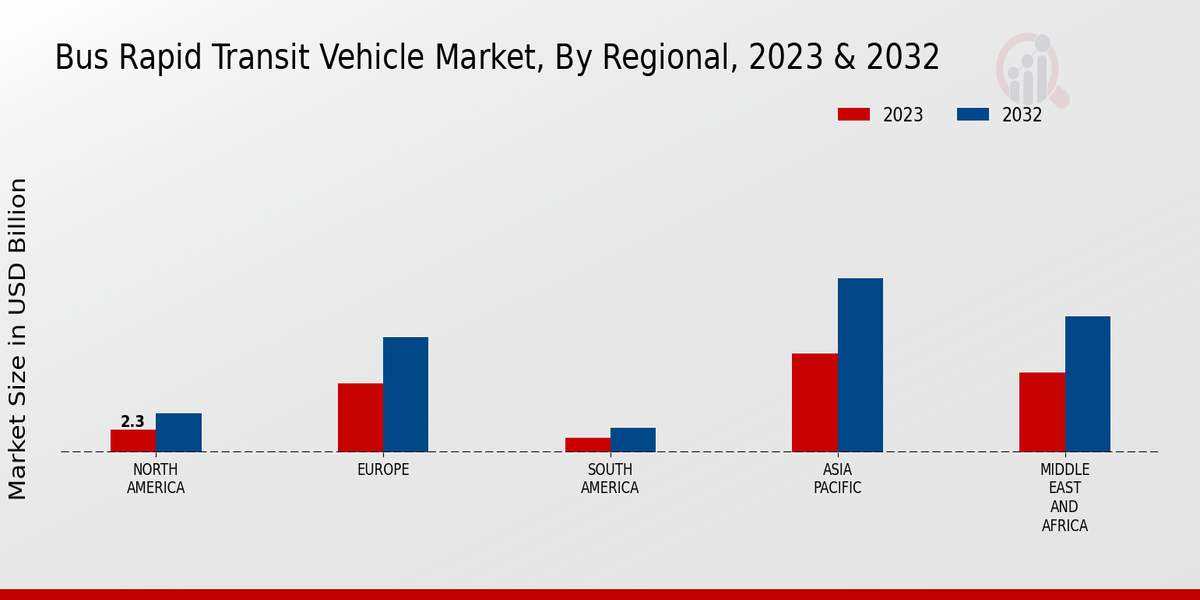 Bus Rapid Transit Vehicle Market, By Regional, 2023 & 2032

2023 2032

Market Size in USD Billion

2.3

NORTH AMERICA

EUROPE

SOUTH AMERICA

ASIA PACIFIC

MIDDLE EAST AND AFRICA