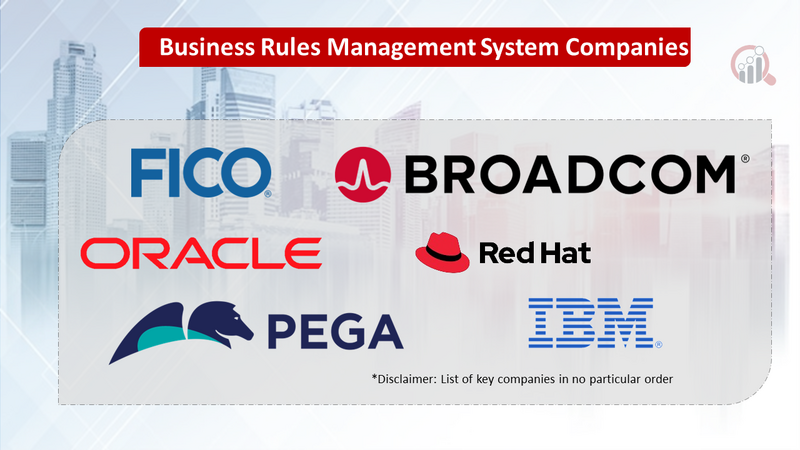 Business Rules Management System Companies

FICO®

BROADCOM®

ORACLE

Red Hat

PEGA

IBM®

*Disclaimer: List of key companies in no particular order