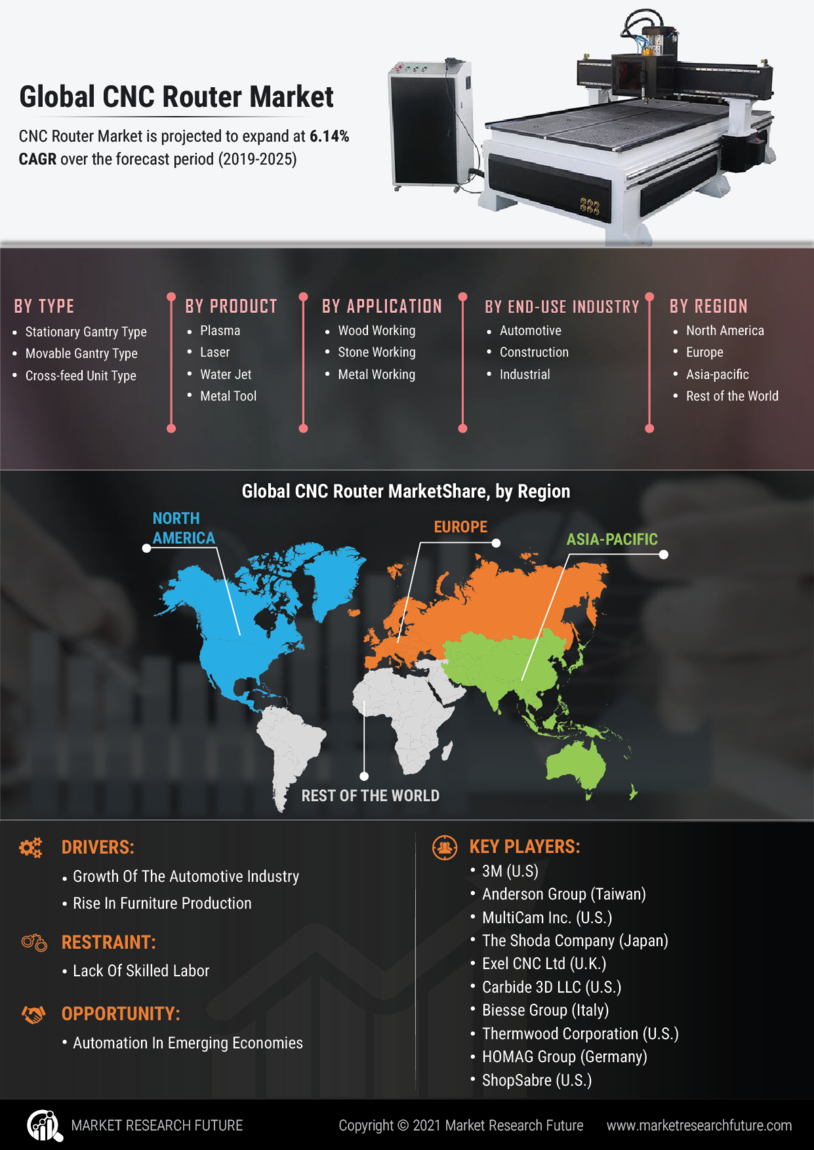 Global CNC Router Market

CNC Router Market is projected to expand at 6.14% CAGR over the forecast period (2019-2025)

BY TYPE
• Stationary Gantry Type
• Movable Gantry Type
• Cross-feed Unit Type

BY PRODUCT
• Plasma
• Laser
• Water Jet
• Metal Tool

BY APPLICATION
• Wood Working
• Stone Working
• Metal Working

BY END-USE INDUSTRY
• Automotive
• Construction
• Industrial

BY REGION
• North America
• Europe
• Asia-pacific
• Rest of the World

Global CNC Router MarketShare, by Region

NORTH AMERICA
EUROPE
ASIA-PACIFIC
REST OF THE WORLD

DRIVERS:
• Growth Of The Automotive Industry
• Rise In Furniture Production

RESTRAINT:
• Lack Of Skilled Labor

OPPORTUNITY:
• Automation In Emerging Economies

KEY PLAYERS:
• 3M (U.S)
• Anderson Group (Taiwan)
• MultiCam Inc. (U.S.)
• The Shoda Company (Japan)
• Exel CNC Ltd (U.K.)
• Carbide 3D LLC (U.S.)
• Biesse Group (Italy)
• Thermwood Corporation (U.S.)
• HOMAG Group (Germany)
• ShopSabre (U.S.)

MARKET RESEARCH FUTURE
Copyright © 2021 Market Research Future
www.marketresearchfuture.com