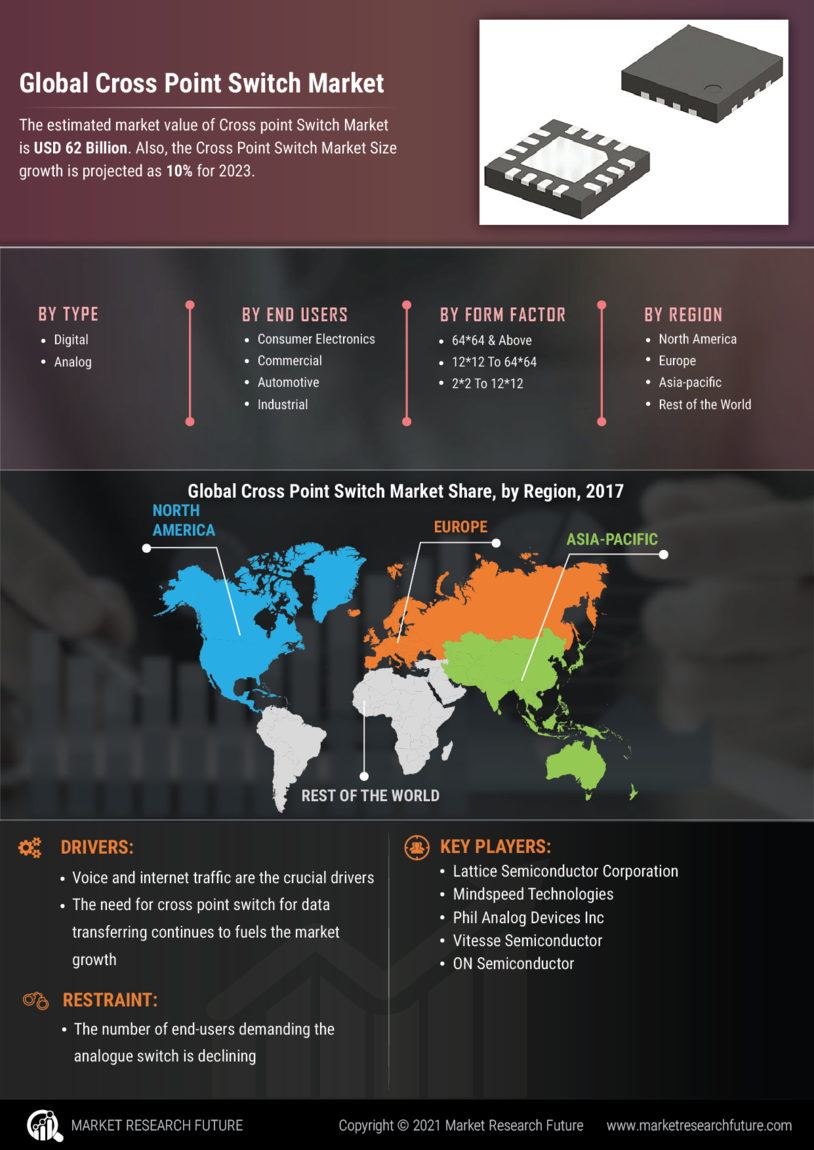 Global Cross Point Switch Market

The estimated market value of Cross point Switch Market is USD 62 Billion. Also, the Cross Point Switch Market Size growth is projected as 10% for 2023.

BY TYPE
• Digital
• Analog

BY END USERS
• Consumer Electronics
• Commercial
• Automotive
• Industrial

BY FORM FACTOR
• 64*64 & Above
• 12*12 To 64*64
• 2*2 To 12*12

BY REGION
• North America
• Europe
• Asia-pacific
• Rest of the World

Global Cross Point Switch Market Share, by Region, 2017

NORTH AMERICA
EUROPE
ASIA-PACIFIC
REST OF THE WORLD

DRIVERS:
• Voice and internet traffic are the crucial drivers
• The need for cross point switch for data transferring continues to fuels the market growth

RESTRAINT:
• The number of end-users demanding the analogue switch is declining

KEY PLAYERS:
• Lattice Semiconductor Corporation
• Mindspeed Technologies
• Phil Analog Devices Inc
• Vitesse Semiconductor
• ON Semiconductor

MARKET RESEARCH FUTURE
Copyright © 2021 Market Research Future
www.marketresearchfuture.com