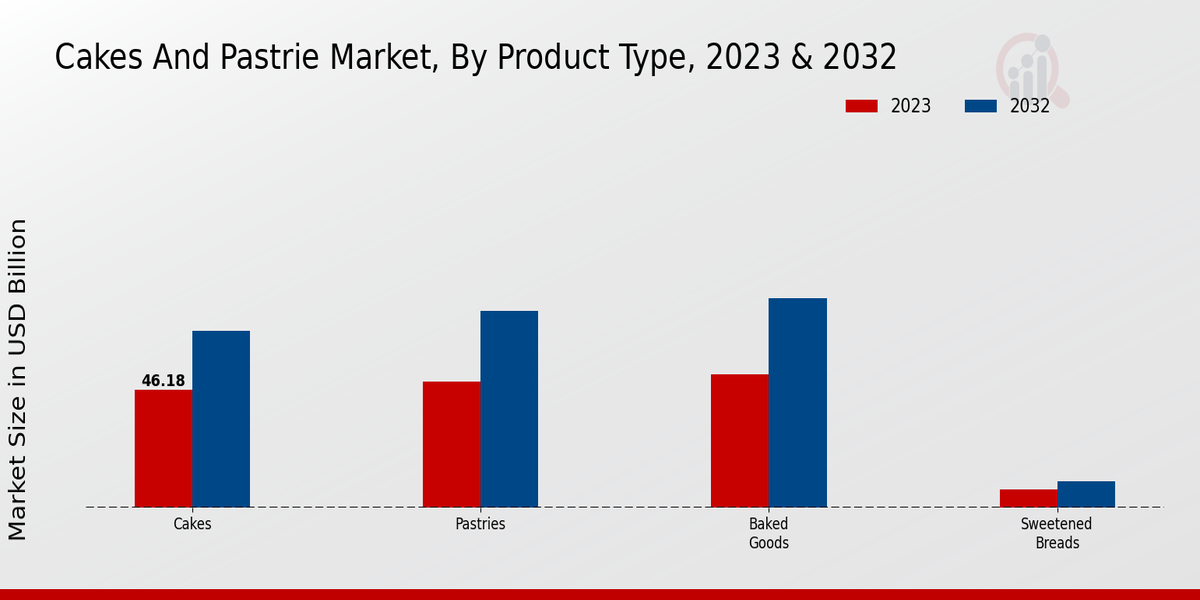 Cakes And Pastrie Market, By Product Type, 2023 & 2032

2023
2032

Market Size in USD Billion

46.18

Cakes
Pastries
Baked Goods
Sweetened Breads