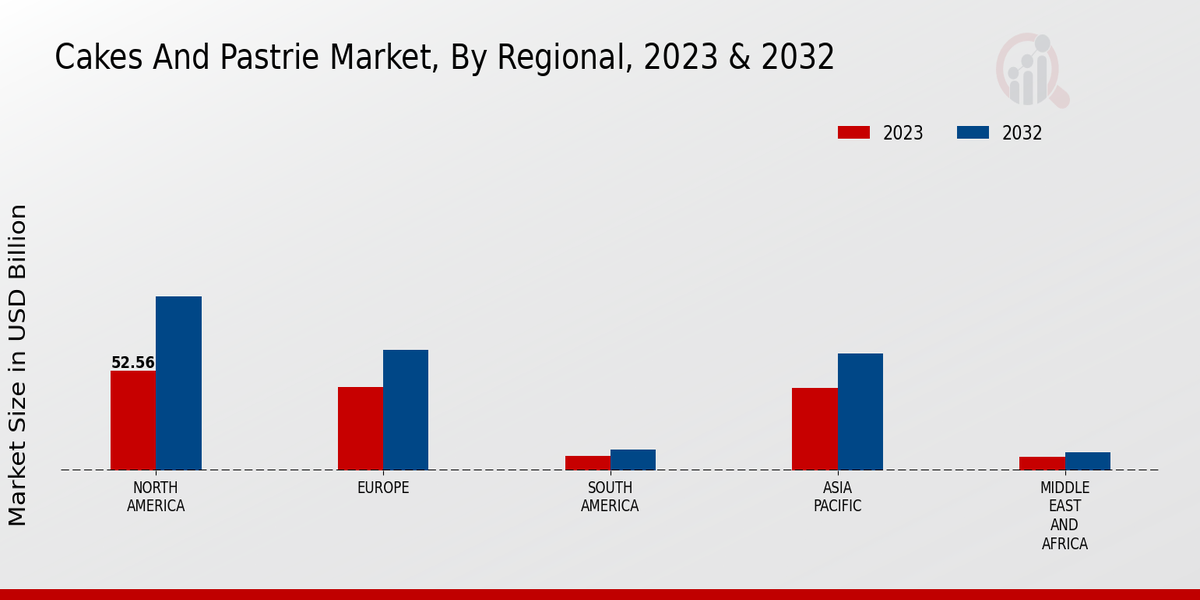 Cakes And Pastrie Market, By Regional, 2023 & 2032

2023
2032

Market Size in USD Billion

52.56

NORTH AMERICA
EUROPE
SOUTH AMERICA
ASIA PACIFIC
MIDDLE EAST AND AFRICA