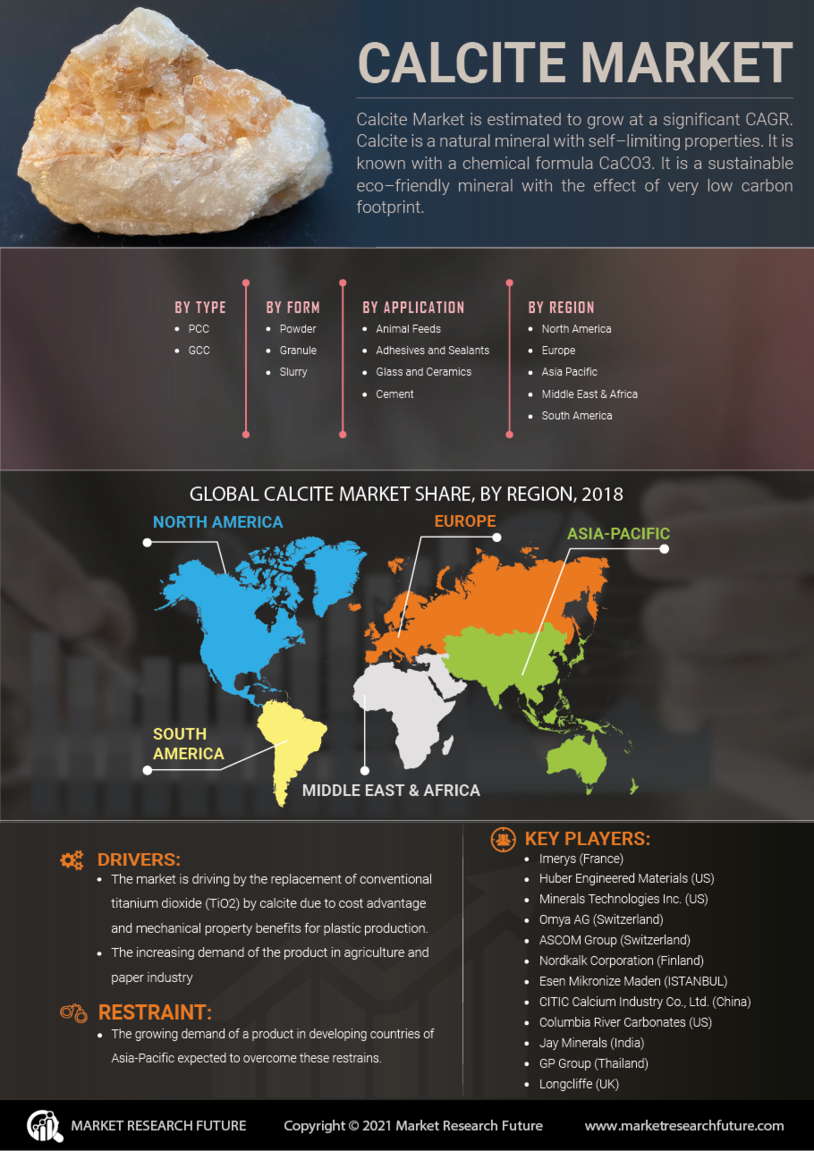 CALCITE MARKET

Calcite Market is estimated to grow at a significant CAGR. Calcite is a natural mineral with self–limiting properties. It is known with a chemical formula CaCO3. It is a sustainable eco–friendly mineral with the effect of very low carbon footprint.

BY TYPE
- PCC
- GCC

BY FORM
- Powder
- Granule
- Slurry

BY APPLICATION
- Animal Feeds
- Adhesives and Sealants
- Glass and Ceramics
- Cement

BY REGION
- North America
- Europe
- Asia Pacific
- Middle East & Africa
- South America

GLOBAL CALCITE MARKET SHARE, BY REGION, 2018

NORTH AMERICA
EUROPE
ASIA-PACIFIC
SOUTH AMERICA
MIDDLE EAST & AFRICA

DRIVERS:
- The market is driving by the replacement of conventional titanium dioxide (TiO2) by calcite due to cost advantage and mechanical property benefits for plastic production.
- The increasing demand of the product in agriculture and paper industry

RESTRAINT:
- The growing demand of a product in developing countries of Asia-Pacific expected to overcome these restrains.

KEY PLAYERS:
- Imerys (France)
- Huber Engineered Materials (US)
- Minerals Technologies Inc. (US)
- Omya AG (Switzerland)
- ASCOM Group (Switzerland)
- Nordkalk Corporation (Finland)
- Esen Mikronize Maden (ISTANBUL)
- CITIC Calcium Industry Co., Ltd. (China)
- Columbia River Carbonates (US)
- Jay Minerals (India)
- GP Group (Thailand)
- Longcliffe (UK)

MARKET RESEARCH FUTURE
Copyright © 2021 Market Research Future
www.marketresearchfuture.com