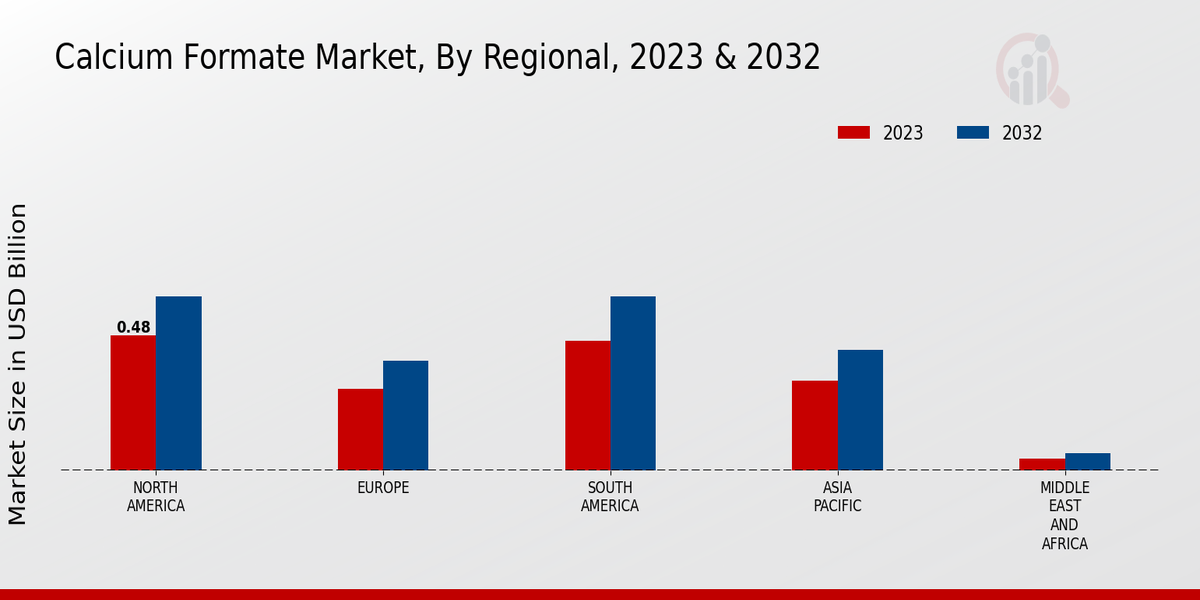 Calcium Formate Market, By Regional, 2023 & 2032

2023 2032

Market Size in USD Billion

0.48

NORTH AMERICA

EUROPE

SOUTH AMERICA

ASIA PACIFIC

MIDDLE EAST AND AFRICA