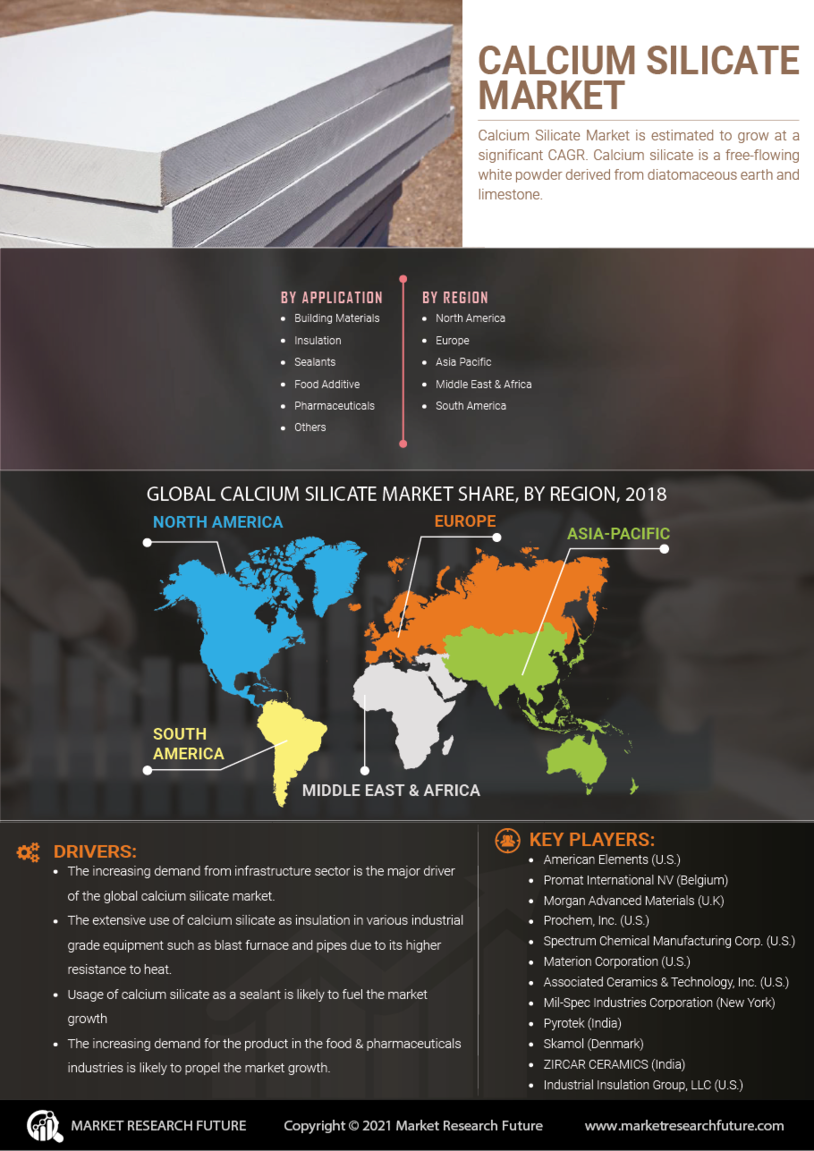 CALCIUM SILICATE MARKET

Calcium Silicate Market is estimated to grow at a significant CAGR. Calcium silicate is a free-flowing white powder derived from diatomaceous earth and limestone.

BY APPLICATION
- Building Materials
- Insulation
- Sealants
- Food Additive
- Pharmaceuticals
- Others

BY REGION
- North America
- Europe
- Asia Pacific
- Middle East & Africa
- South America

GLOBAL CALCIUM SILICATE MARKET SHARE, BY REGION, 2018

NORTH AMERICA
EUROPE
ASIA-PACIFIC
SOUTH AMERICA
MIDDLE EAST & AFRICA

DRIVERS:
- The increasing demand from infrastructure sector is the major driver of the global calcium silicate market.
- The extensive use of calcium silicate as insulation in various industrial grade equipment such as blast furnace and pipes due to its higher resistance to heat.
- Usage of calcium silicate as a sealant is likely to fuel the market growth
- The increasing demand for the product in the food & pharmaceuticals industries is likely to propel the market growth.

KEY PLAYERS:
- American Elements (U.S.)
- Promat International NV (Belgium)
- Morgan Advanced Materials (U.K)
- Prochem, Inc. (U.S.)
- Spectrum Chemical Manufacturing Corp. (U.S.)
- Materion Corporation (U.S.)
- Associated Ceramics & Technology, Inc. (U.S.)
- Mil-Spec Industries Corporation (New York)
- Pyrotek (India)
- Skamol (Denmark)
- ZIRCAR CERAMICS (India)
- Industrial Insulation Group, LLC (U.S.)

MARKET RESEARCH FUTURE
Copyright © 2021 Market Research Future
www.marketresearchfuture.com