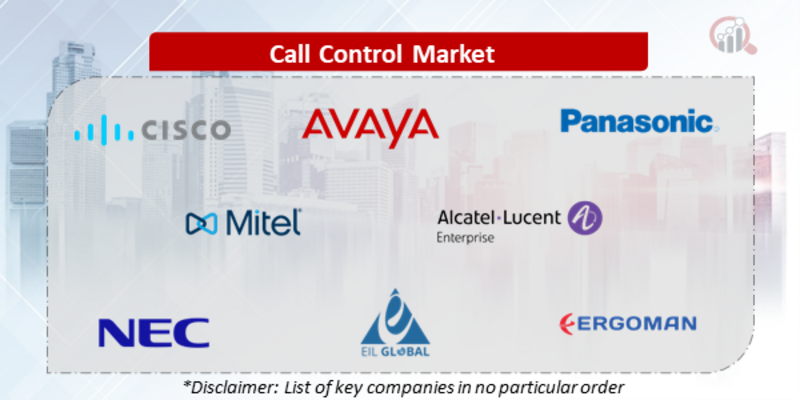 Call Control Market

CISCO

AVAYA

Panasonic

Mitel

Alcatel·Lucent Enterprise

NEC

EIL GLOBAL

ERGOMAN

*Disclaimer: List of key companies in no particular order