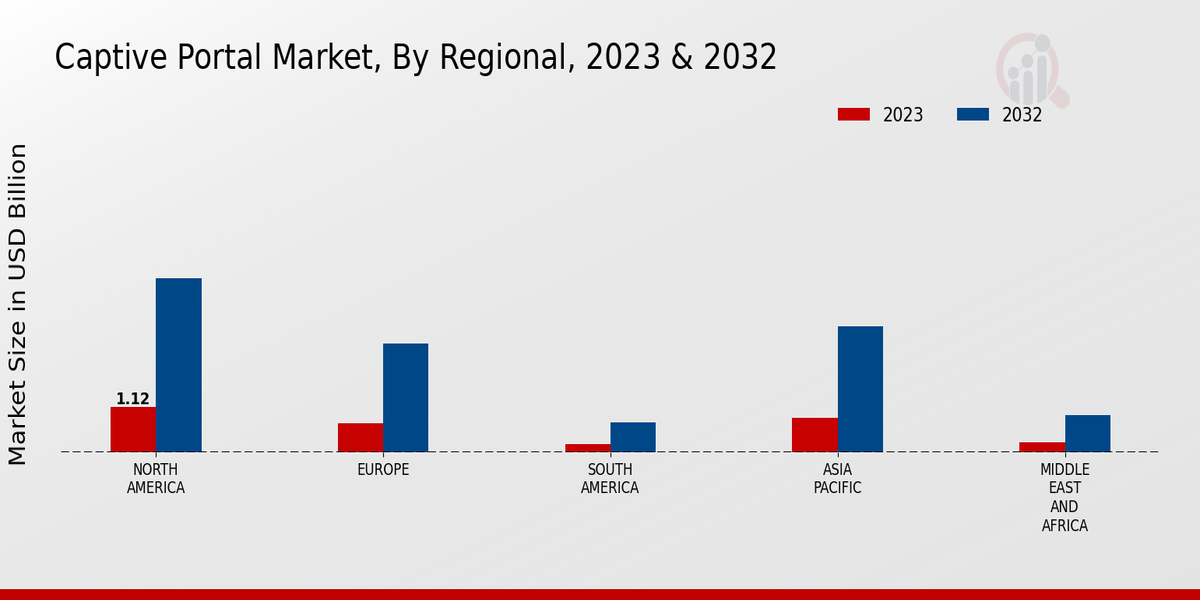 Captive Portal Market, By Regional, 2023 & 2032

2023 2032

Market Size in USD Billion

1.12

NORTH AMERICA

EUROPE

SOUTH AMERICA

ASIA PACIFIC

MIDDLE EAST AND AFRICA