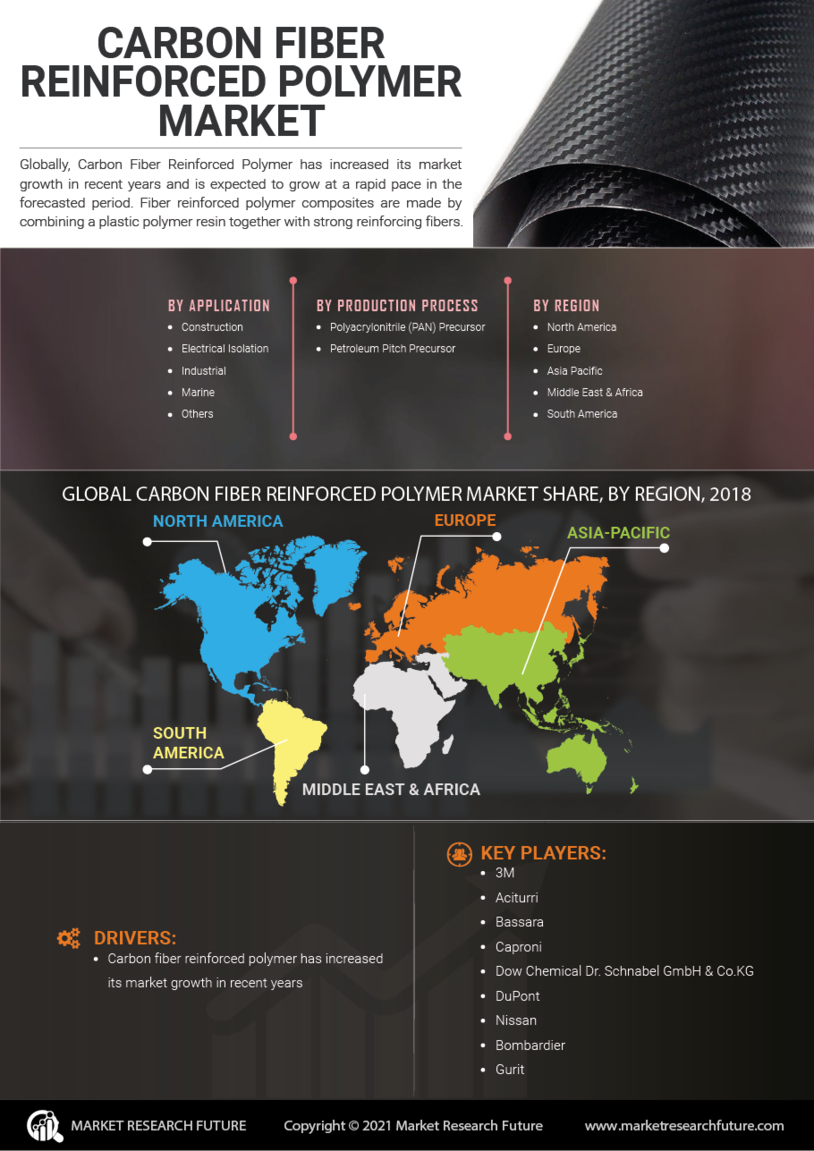 CARBON FIBER REINFORCED POLYMER MARKET

Globally, Carbon Fiber Reinforced Polymer has increased its market growth in recent years and is expected to grow at a rapid pace in the forecasted period. Fiber reinforced polymer composites are made by combining a plastic polymer resin together with strong reinforcing fibers.

BY APPLICATION
- Construction
- Electrical Isolation
- Industrial
- Marine
- Others

BY PRODUCTION PROCESS
- Polyacrylonitrile (PAN) Precursor
- Petroleum Pitch Precursor

BY REGION
- North America
- Europe
- Asia Pacific
- Middle East & Africa
- South America

GLOBAL CARBON FIBER REINFORCED POLYMER MARKET SHARE, BY REGION, 2018

NORTH AMERICA
EUROPE
ASIA-PACIFIC
SOUTH AMERICA
MIDDLE EAST & AFRICA

DRIVERS:
- Carbon fiber reinforced polymer has increased its market growth in recent years

KEY PLAYERS:
- 3M
- Aciturri
- Bassara
- Caproni
- Dow Chemical Dr. Schnabel GmbH & Co.KG
- DuPont
- Nissan
- Bombardier
- Gurit

MARKET RESEARCH FUTURE
Copyright © 2021 Market Research Future
www.marketresearchfuture.com