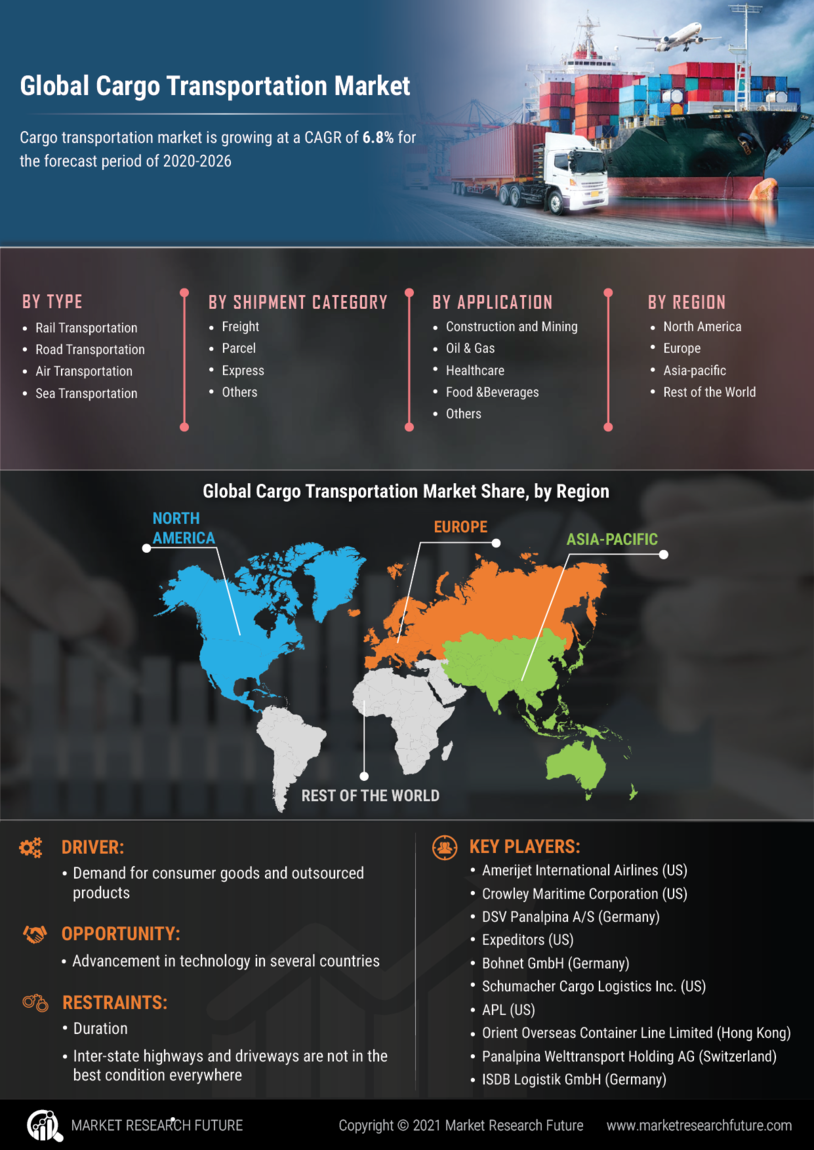 Global Cargo Transportation Market

Cargo transportation market is growing at a CAGR of 6.8% for the forecast period of 2020-2026

BY TYPE
- Rail Transportation
- Road Transportation
- Air Transportation
- Sea Transportation

BY SHIPMENT CATEGORY
- Freight
- Parcel
- Express
- Others

BY APPLICATION
- Construction and Mining
- Oil & Gas
- Healthcare
- Food &Beverages
- Others

BY REGION
- North America
- Europe
- Asia-pacific
- Rest of the World

Global Cargo Transportation Market Share, by Region

NORTH AMERICA

EUROPE

ASIA-PACIFIC

REST OF THE WORLD

DRIVER:
- Demand for consumer goods and outsourced products

OPPORTUNITY:
- Advancement in technology in several countries

RESTRAINTS:
- Duration
- Inter-state highways and driveways are not in the best condition everywhere

KEY PLAYERS:
- Amerijet International Airlines (US)
- Crowley Maritime Corporation (US)
- DSV Panalpina A/S (Germany)
- Expeditors (US)
- Bohnet GmbH (Germany)
- Schumacher Cargo Logistics Inc. (US)
- APL (US)
- Orient Overseas Container Line Limited (Hong Kong)
- Panalpina Welttransport Holding AG (Switzerland)
- ISDB Logistik GmbH (Germany)

MARKET RESEARCH FUTURE

Copyright © 2021 Market Research Future

www.marketresearchfuture.com