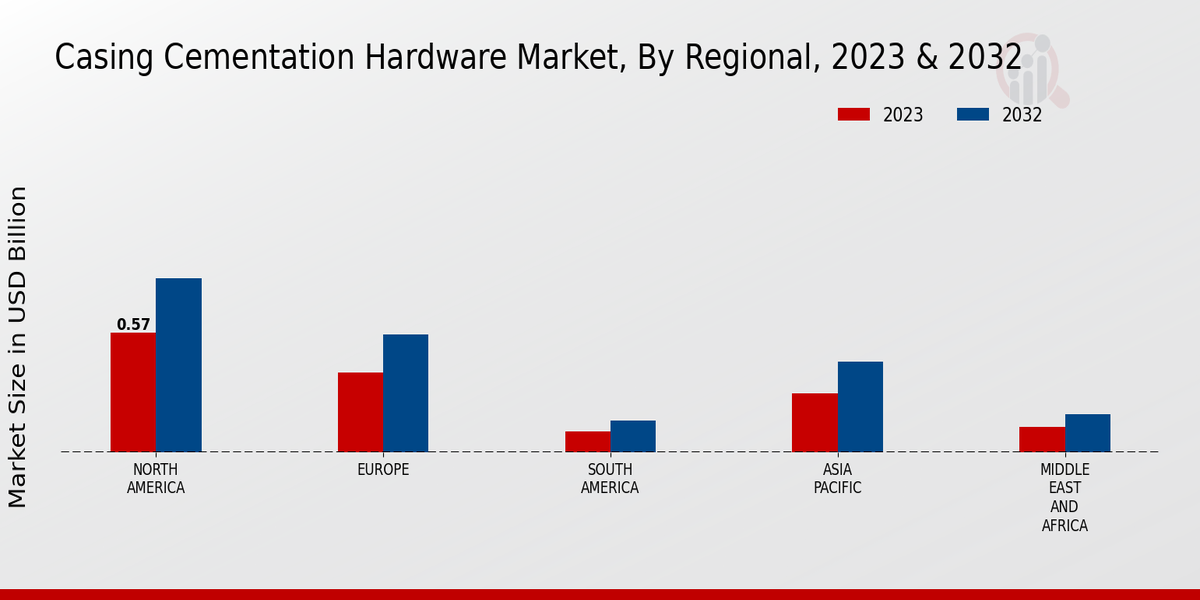 Casing Cementation Hardware Market, By Regional, 2023 & 2032

2023
2032

Market Size in USD Billion

0.57

NORTH AMERICA
EUROPE
SOUTH AMERICA
ASIA PACIFIC
MIDDLE EAST AND AFRICA