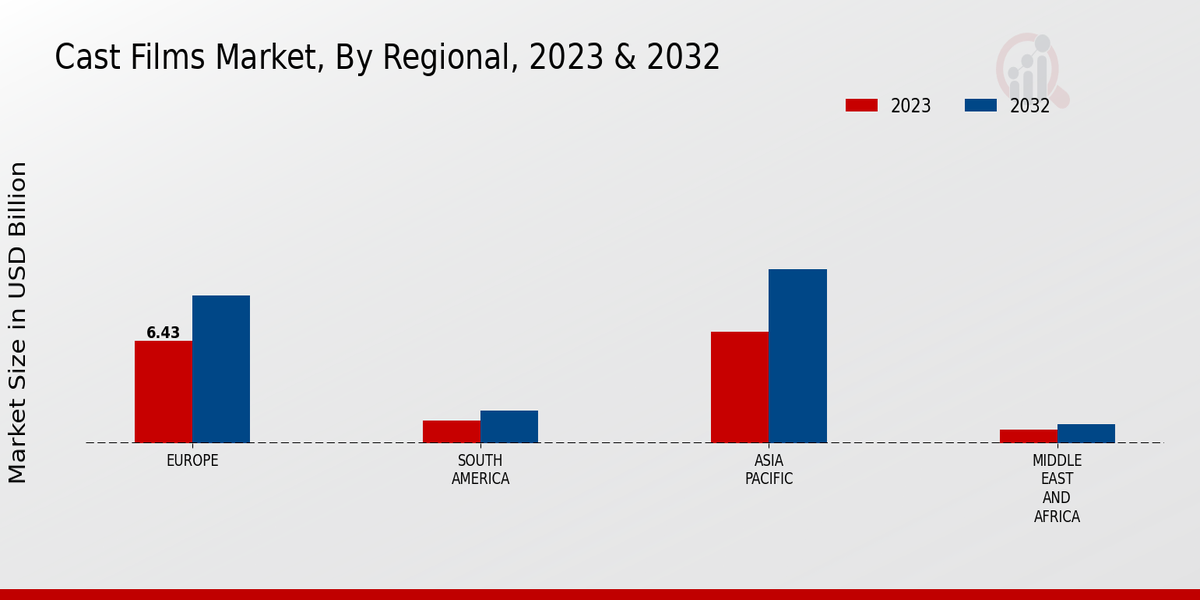 Cast Films Market, By Regional, 2023 & 2032

2023
2032

Market Size in USD Billion

6.43

EUROPE
SOUTH AMERICA
ASIA PACIFIC
MIDDLE EAST AND AFRICA