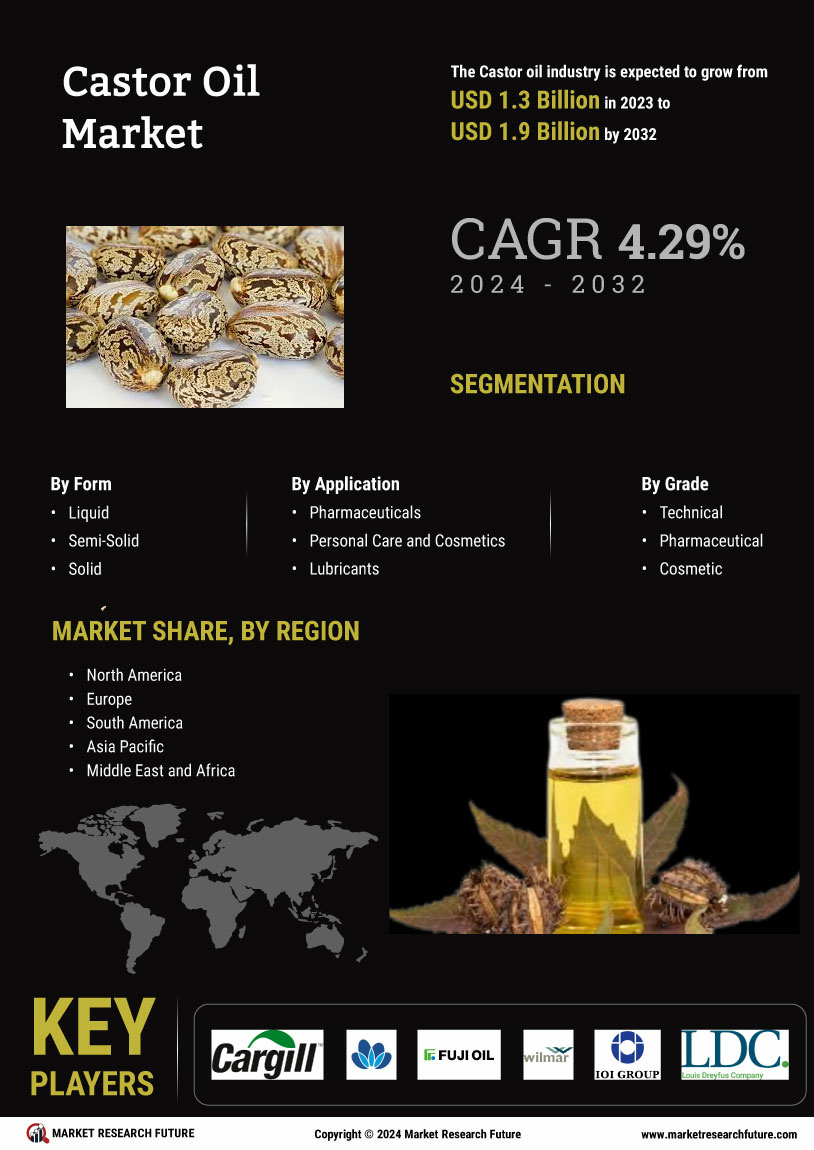 Castor Oil Market

The Castor oil industry is expected to grow from USD 1.3 Billion in 2023 to USD 1.9 Billion by 2032

CAGR 4.29%
2024 - 2032

SEGMENTATION

By Form
• Liquid
• Semi-Solid
• Solid

By Application
• Pharmaceuticals
• Personal Care and Cosmetics
• Lubricants

By Grade
• Technical
• Pharmaceutical
• Cosmetic

MARKET SHARE, BY REGION
• North America
• Europe
• South America
• Asia Pacific
• Middle East and Africa

KEY PLAYERS

Cargill
FUJI OIL
wilmar
IOI GROUP
LDC. Louis Dreyfus Company

MARKET RESEARCH FUTURE
Copyright © 2024 Market Research Future
www.marketresearchfuture.com