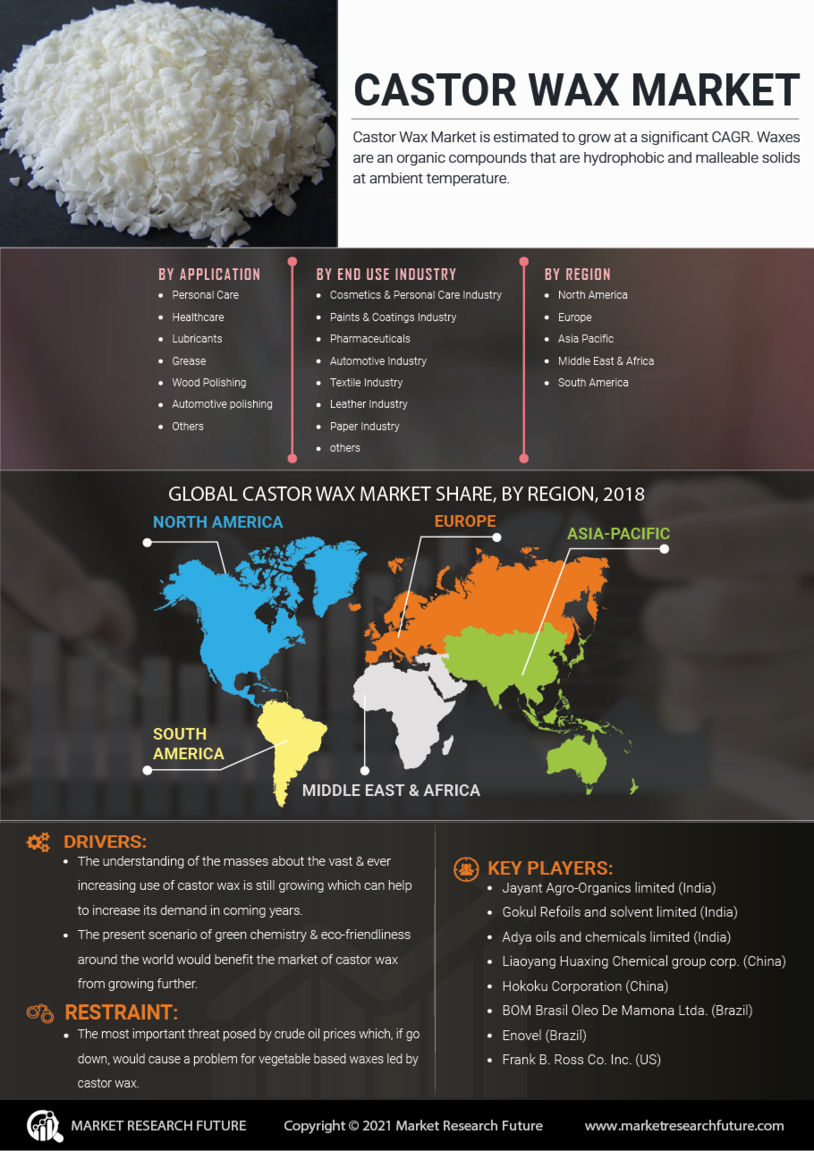 CASTOR WAX MARKET

Castor Wax Market is estimated to grow at a significant CAGR. Waxes are an organic compounds that are hydrophobic and malleable solids at ambient temperature.

BY APPLICATION
- Personal Care
- Healthcare
- Lubricants
- Grease
- Wood Polishing
- Automotive polishing
- Others

BY END USE INDUSTRY
- Cosmetics & Personal Care Industry
- Paints & Coatings Industry
- Pharmaceuticals
- Automotive Industry
- Textile Industry
- Leather Industry
- Paper Industry
- others

BY REGION
- North America
- Europe
- Asia Pacific
- Middle East & Africa
- South America

GLOBAL CASTOR WAX MARKET SHARE, BY REGION, 2018

NORTH AMERICA

EUROPE

ASIA-PACIFIC

SOUTH AMERICA

MIDDLE EAST & AFRICA

DRIVERS:
- The understanding of the masses about the vast & ever increasing use of castor wax is still growing which can help to increase its demand in coming years.
- The present scenario of green chemistry & eco-friendliness around the world would benefit the market of castor wax from growing further.

RESTRAINT:
- The most important threat posed by crude oil prices which, if go down, would cause a problem for vegetable based waxes led by castor wax.

KEY PLAYERS:
- Jayant Agro-Organics limited (India)
- Gokul Refoils and solvent limited (India)
- Adya oils and chemicals limited (India)
- Liaoyang Huaxing Chemical group corp. (China)
- Hokoku Corporation (China)
- BOM Brasil Oleo De Mamona Ltda. (Brazil)
- Enovel (Brazil)
- Frank B. Ross Co. Inc. (US)

MARKET RESEARCH FUTURE

Copyright © 2021 Market Research Future

www.marketresearchfuture.com