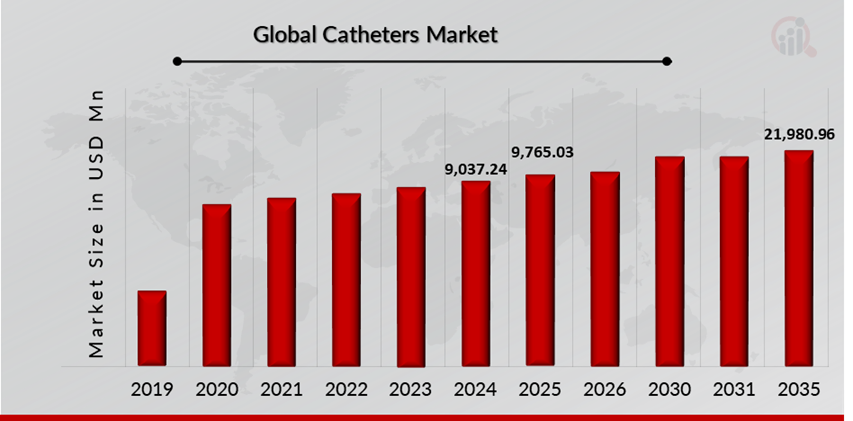 Global Catheters Market

Market Size in USD Mn

9,037.24
9,765.03
21,980.96

2019
2020
2021
2022
2023
2024
2025
2026
2030
2031
2035