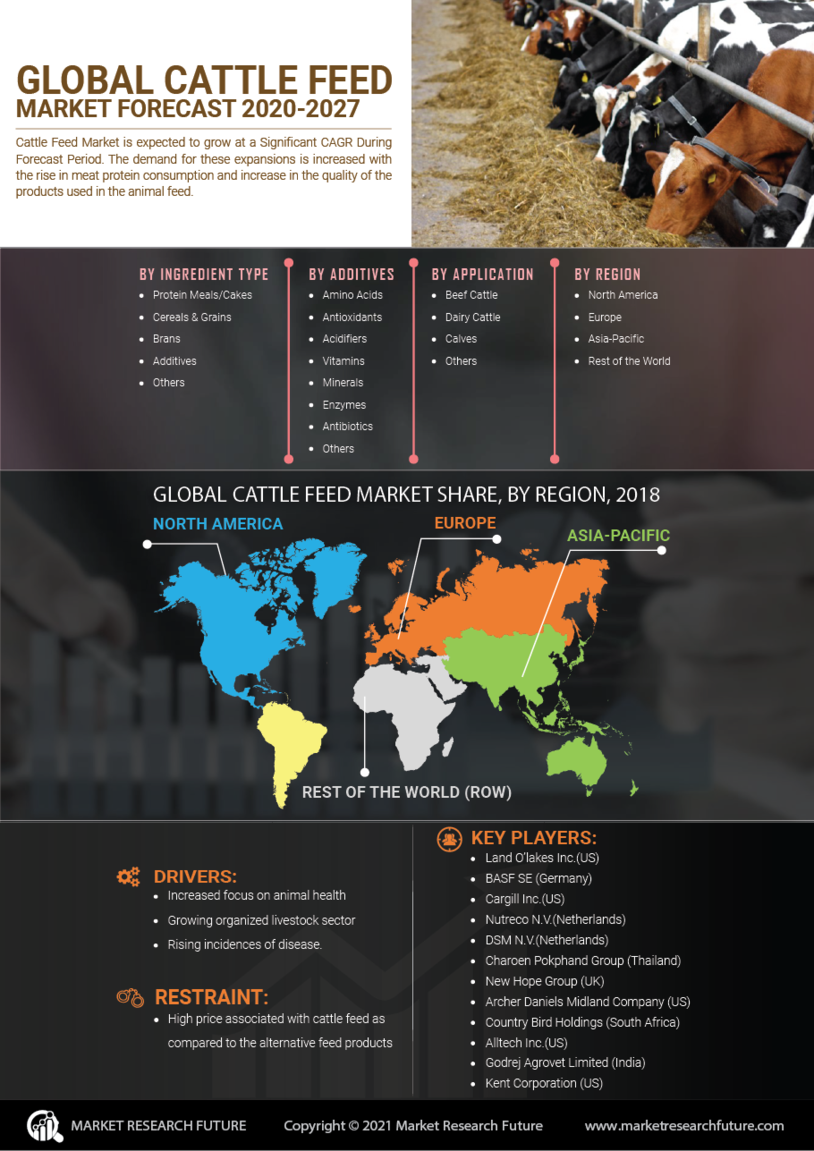 GLOBAL CATTLE FEED
MARKET FORECAST 2020-2027

Cattle Feed Market is expected to grow at a Significant CAGR During Forecast Period. The demand for these expansions is increased with the rise in meat protein consumption and increase in the quality of the products used in the animal feed.

BY INGREDIENT TYPE
- Protein Meals/Cakes
- Cereals & Grains
- Brans
- Additives
- Others

BY ADDITIVES
- Amino Acids
- Antioxidants
- Acidifiers
- Vitamins
- Minerals
- Enzymes
- Antibiotics
- Others

BY APPLICATION
- Beef Cattle
- Dairy Cattle
- Calves
- Others

BY REGION
- North America
- Europe
- Asia-Pacific
- Rest of the World

GLOBAL CATTLE FEED MARKET SHARE, BY REGION, 2018

NORTH AMERICA
EUROPE
ASIA-PACIFIC
REST OF THE WORLD (ROW)

DRIVERS:
- Increased focus on animal health
- Growing organized livestock sector
- Rising incidences of disease.

RESTRAINT:
- High price associated with cattle feed as compared to the alternative feed products

KEY PLAYERS:
- Land O'lakes Inc.(US)
- BASF SE (Germany)
- Cargill Inc.(US)
- Nutreco N.V.(Netherlands)
- DSM N.V.(Netherlands)
- Charoen Pokphand Group (Thailand)
- New Hope Group (UK)
- Archer Daniels Midland Company (US)
- Country Bird Holdings (South Africa)
- Alltech Inc.(US)
- Godrej Agrovet Limited (India)
- Kent Corporation (US)

MARKET RESEARCH FUTURE
Copyright © 2021 Market Research Future
www.marketresearchfuture.com