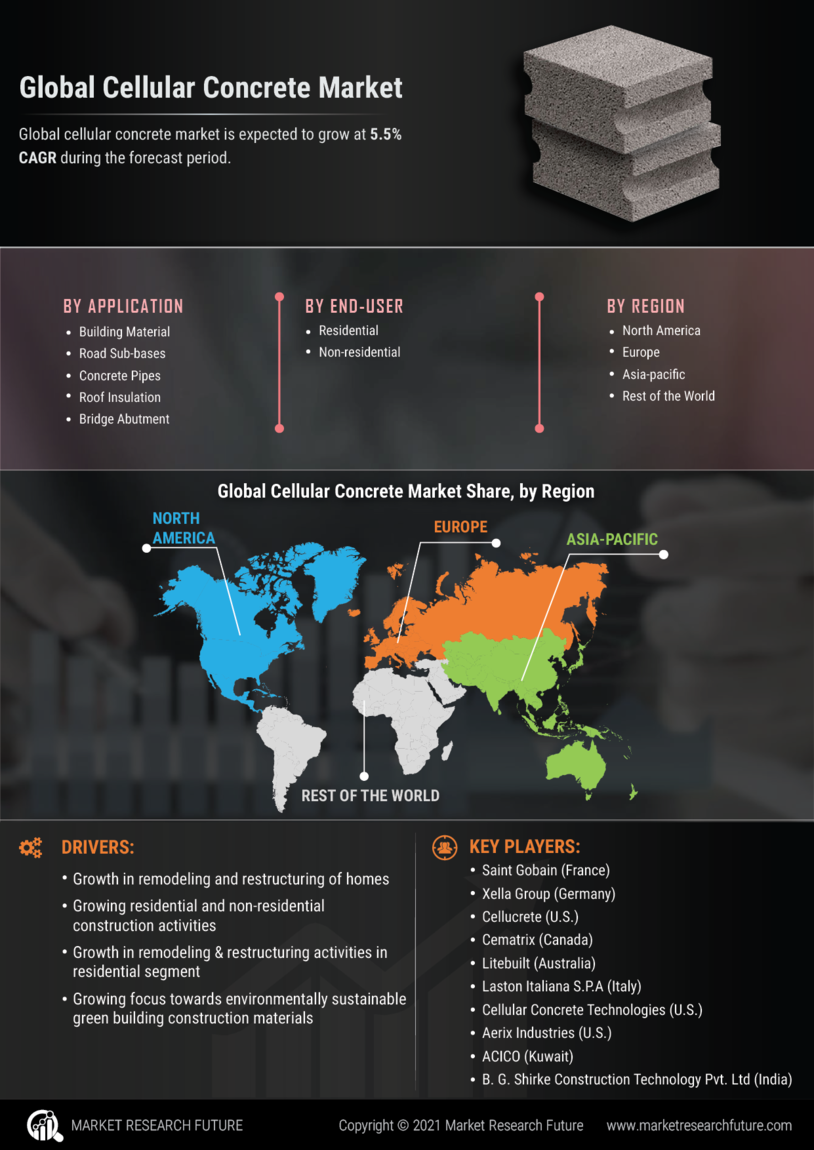 Global Cellular Concrete Market

Global cellular concrete market is expected to grow at 5.5% CAGR during the forecast period.

BY APPLICATION
- Building Material
- Road Sub-bases
- Concrete Pipes
- Roof Insulation
- Bridge Abutment

BY END-USER
- Residential
- Non-residential

BY REGION
- North America
- Europe
- Asia-pacific
- Rest of the World

Global Cellular Concrete Market Share, by Region

NORTH AMERICA

EUROPE

ASIA-PACIFIC

REST OF THE WORLD

DRIVERS:
- Growth in remodeling and restructuring of homes
- Growing residential and non-residential construction activities
- Growth in remodeling & restructuring activities in residential segment
- Growing focus towards environmentally sustainable green building construction materials

KEY PLAYERS:
- Saint Gobain (France)
- Xella Group (Germany)
- Cellucrete (U.S.)
- Cematrix (Canada)
- Litebuilt (Australia)
- Laston Italiana S.P.A (Italy)
- Cellular Concrete Technologies (U.S.)
- Aerix Industries (U.S.)
- ACICO (Kuwait)
- B. G. Shirke Construction Technology Pvt. Ltd (India)

MARKET RESEARCH FUTURE

Copyright © 2021 Market Research Future

www.marketresearchfuture.com