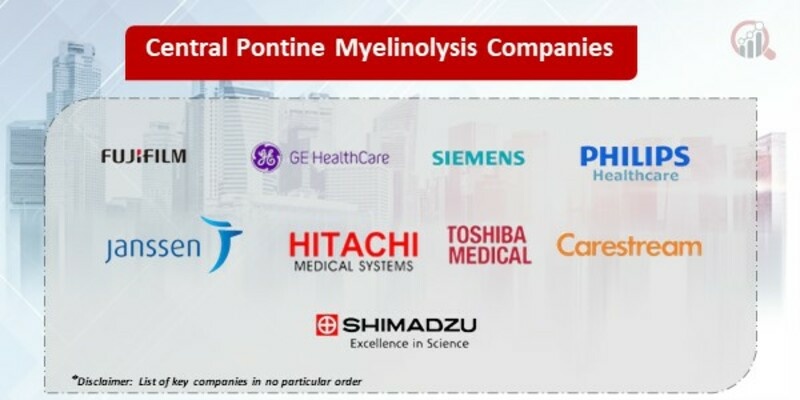 Central Pontine Myelinolysis Companies

FUJIFILM

GE HealthCare

SIEMENS

PHILIPS
Healthcare

janssen

HITACHI
MEDICAL SYSTEMS

TOSHIBA
MEDICAL

Carestream

SHIMADZU
Excellence in Science

*Disclaimer: List of key companies in no particular order