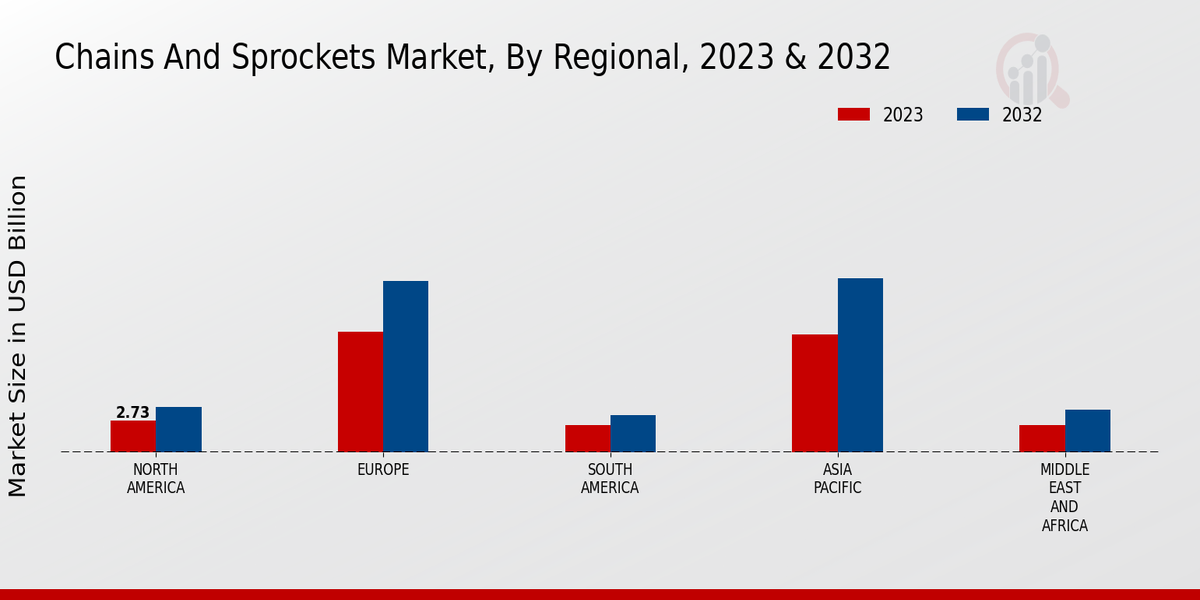 Chains And Sprockets Market, By Regional, 2023 & 2032

2023
2032

Market Size in USD Billion

2.73

NORTH AMERICA
EUROPE
SOUTH AMERICA
ASIA PACIFIC
MIDDLE EAST AND AFRICA