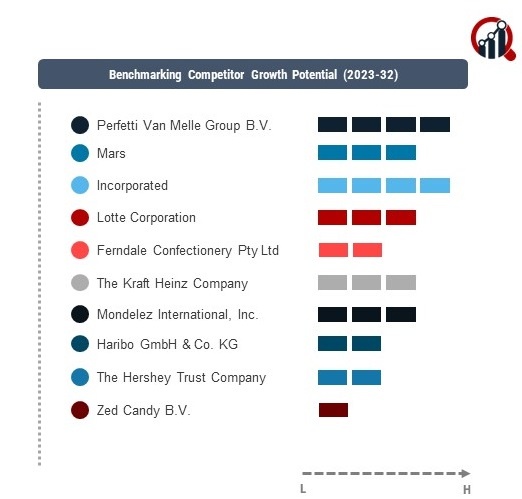 Benchmarking Competitor Growth Potential (2023-32)

Perfetti Van Melle Group B.V.
Mars
Incorporated
Lotte Corporation
Ferndale Confectionery Pty Ltd
The Kraft Heinz Company
Mondelez International, Inc.
Haribo GmbH & Co. KG
The Hershey Trust Company
Zed Candy B.V.

L
H