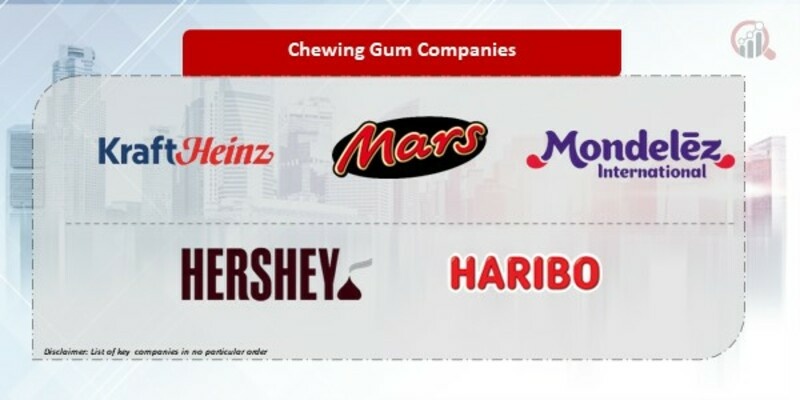 Chewing Gum Companies

KraftHeinz

Mars

Mondelēz International

HERSHEY

HARIBO

Disclaimer: List of key companies in no particular order