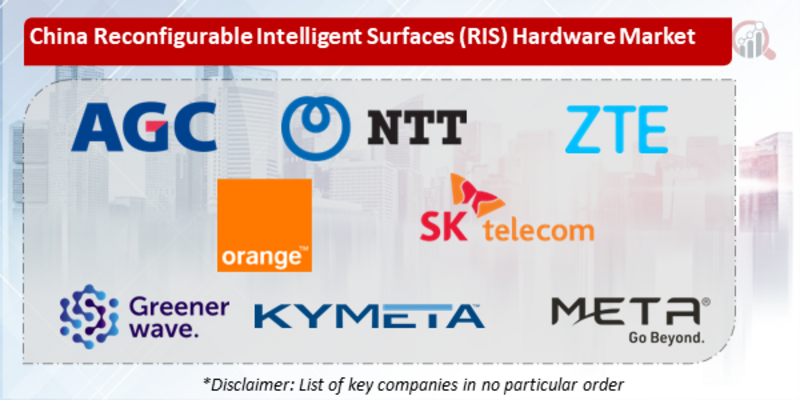 China Reconfigurable Intelligent Surfaces (RIS) Hardware Market

AGC

NTT

ZTE

orange™

SK telecom

Greener wave.

KYMETA

META®
Go Beyond.

*Disclaimer: List of key companies in no particular order