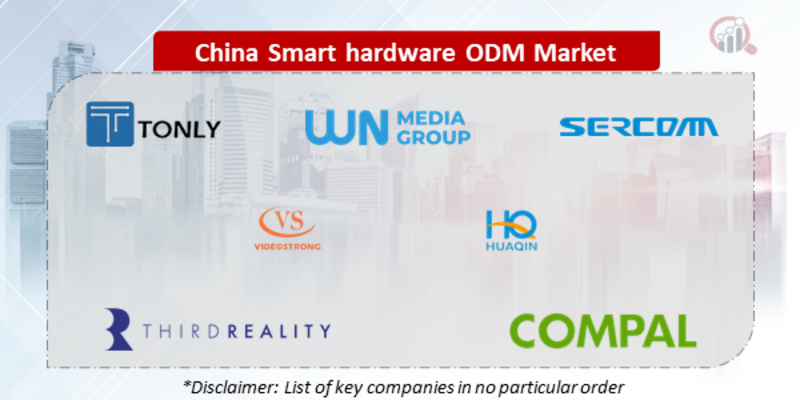 China Smart hardware ODM Market

TONLY

WN MEDIA GROUP

SERCOMM

VS
VIDEOSTRONG

HQ
HUAQIN

THIRDREALITY

COMPAL

*Disclaimer: List of key companies in no particular order