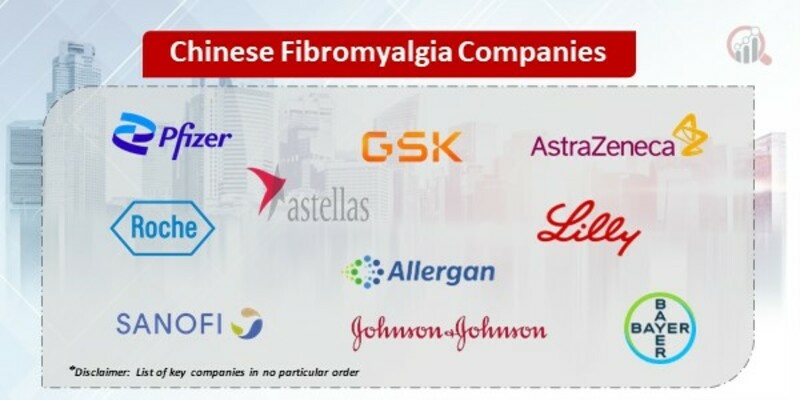 Chinese Fibromyalgia Companies

Pfizer

GSK

AstraZeneca

astellas

Roche

Lilly

Allergan

SANOFI

Johnson&Johnson

BAYER
BAYER

*Disclaimer: List of key companies in no particular order