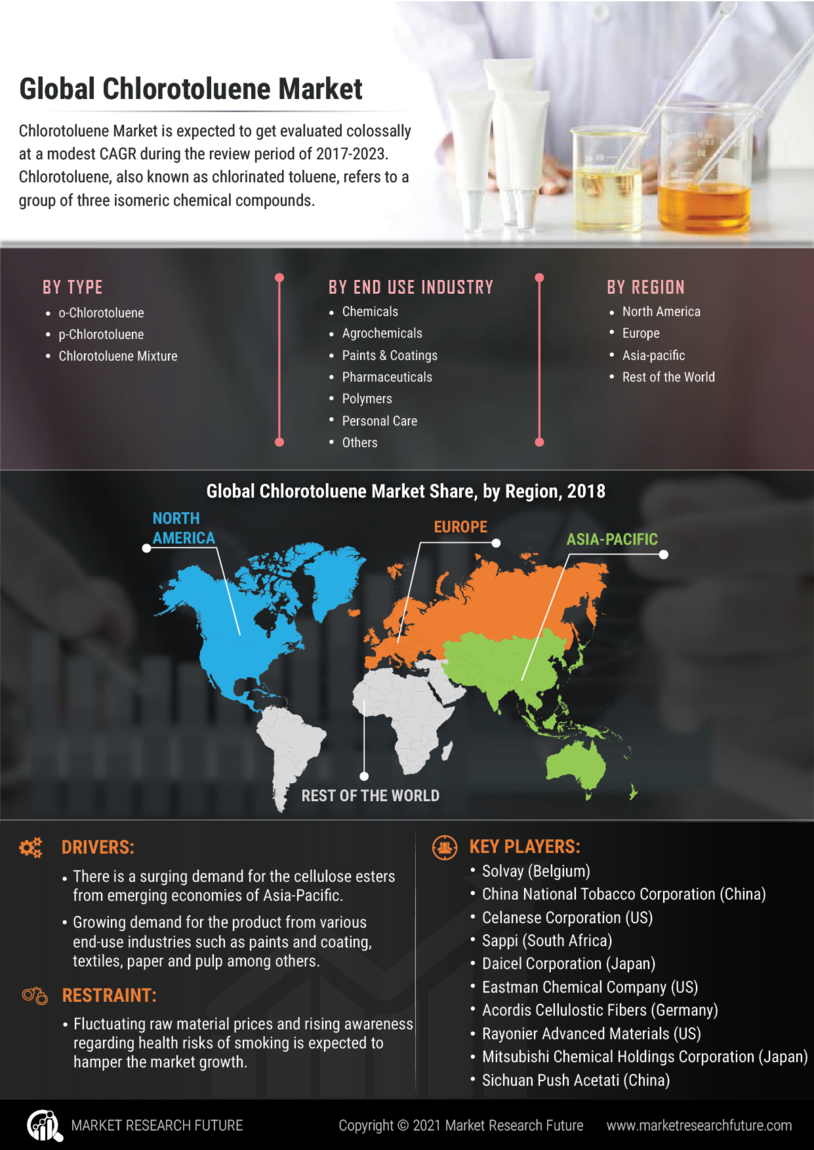 Global Chlorotoluene Market

Chlorotoluene Market is expected to get evaluated colossally at a modest CAGR during the review period of 2017-2023. Chlorotoluene, also known as chlorinated toluene, refers to a group of three isomeric chemical compounds.

BY TYPE
• o-Chlorotoluene
• p-Chlorotoluene
• Chlorotoluene Mixture

BY END USE INDUSTRY
• Chemicals
• Agrochemicals
• Paints & Coatings
• Pharmaceuticals
• Polymers
• Personal Care
• Others

BY REGION
• North America
• Europe
• Asia-pacific
• Rest of the World

Global Chlorotoluene Market Share, by Region, 2018

NORTH AMERICA
EUROPE
ASIA-PACIFIC
REST OF THE WORLD

DRIVERS:
• There is a surging demand for the cellulose esters from emerging economies of Asia-Pacific.
• Growing demand for the product from various end-use industries such as paints and coating, textiles, paper and pulp among others.

RESTRAINT:
• Fluctuating raw material prices and rising awareness regarding health risks of smoking is expected to hamper the market growth.

KEY PLAYERS:
• Solvay (Belgium)
• China National Tobacco Corporation (China)
• Celanese Corporation (US)
• Sappi (South Africa)
• Daicel Corporation (Japan)
• Eastman Chemical Company (US)
• Acordis Cellulostic Fibers (Germany)
• Rayonier Advanced Materials (US)
• Mitsubishi Chemical Holdings Corporation (Japan)
• Sichuan Push Acetati (China)

MARKET RESEARCH FUTURE
Copyright © 2021 Market Research Future
www.marketresearchfuture.com