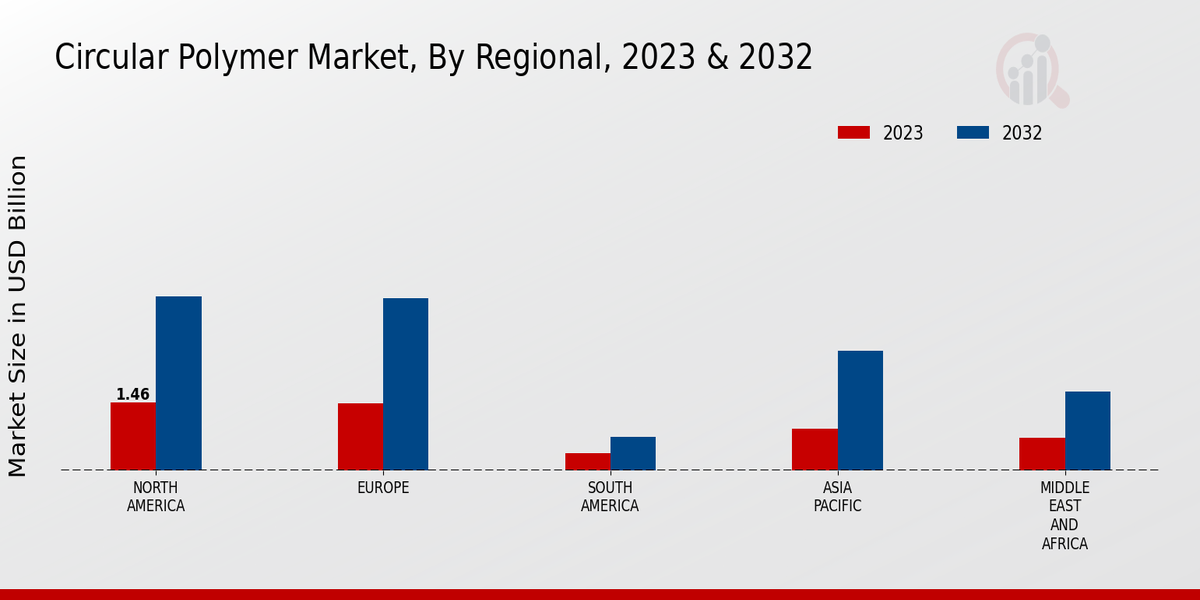 Circular Polymer Market, By Regional, 2023 & 2032

2023
2032

Market Size in USD Billion

1.46

NORTH AMERICA
EUROPE
SOUTH AMERICA
ASIA PACIFIC
MIDDLE EAST AND AFRICA