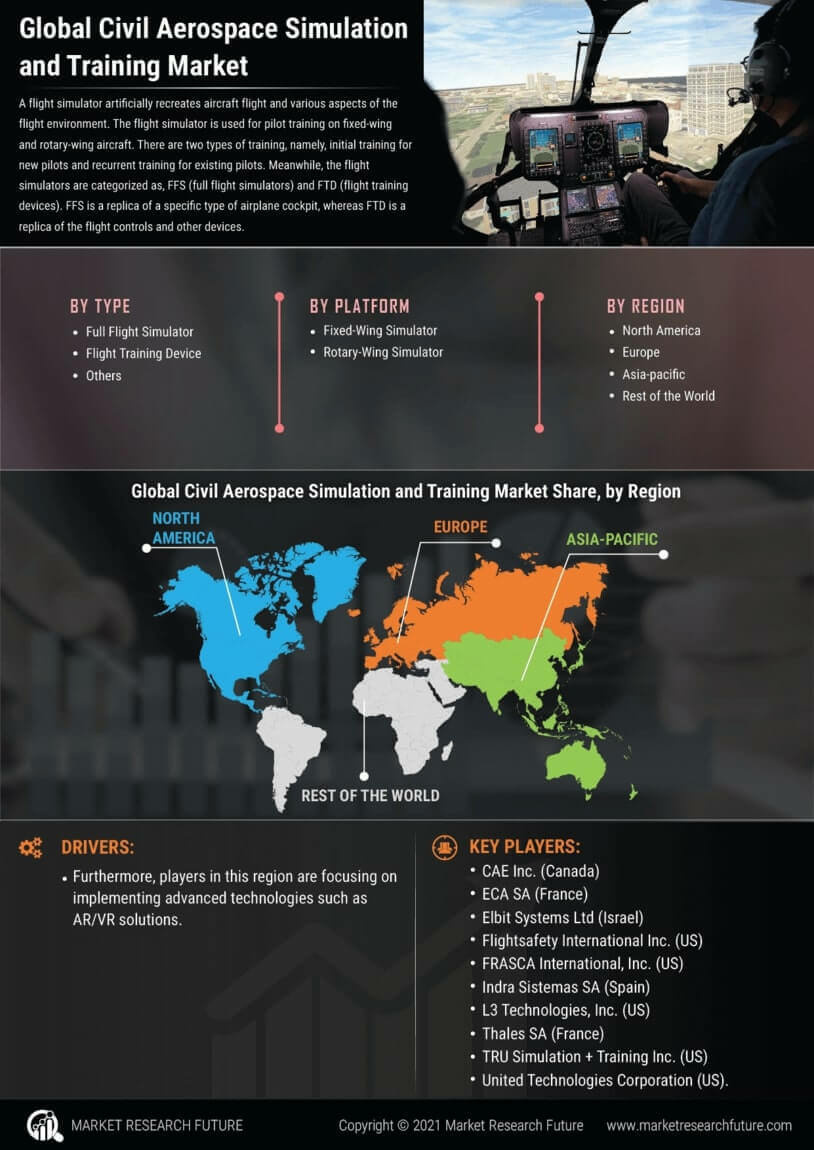 Global Civil Aerospace Simulation and Training Market

A flight simulator artificially recreates aircraft flight and various aspects of the flight environment. The flight simulator is used for pilot training on fixed-wing and rotary-wing aircraft. There are two types of training, namely, initial training for new pilots and recurrent training for existing pilots. Meanwhile, the flight simulators are categorized as, FFS (full flight simulators) and FTD (flight training devices). FFS is a replica of a specific type of airplane cockpit, whereas FTD is a replica of the flight controls and other devices.

BY TYPE
• Full Flight Simulator
• Flight Training Device
• Others

BY PLATFORM
• Fixed-Wing Simulator
• Rotary-Wing Simulator

BY REGION
• North America
• Europe
• Asia-pacific
• Rest of the World

Global Civil Aerospace Simulation and Training Market Share, by Region

NORTH AMERICA

EUROPE

ASIA-PACIFIC

REST OF THE WORLD

DRIVERS:
• Furthermore, players in this region are focusing on implementing advanced technologies such as AR/VR solutions.

KEY PLAYERS:
• CAE Inc. (Canada)
• ECA SA (France)
• Elbit Systems Ltd (Israel)
• Flightsafety International Inc. (US)
• FRASCA International, Inc. (US)
• Indra Sistemas SA (Spain)
• L3 Technologies, Inc. (US)
• Thales SA (France)
• TRU Simulation + Training Inc. (US)
• United Technologies Corporation (US).

MARKET RESEARCH FUTURE

Copyright © 2021 Market Research Future

www.marketresearchfuture.com