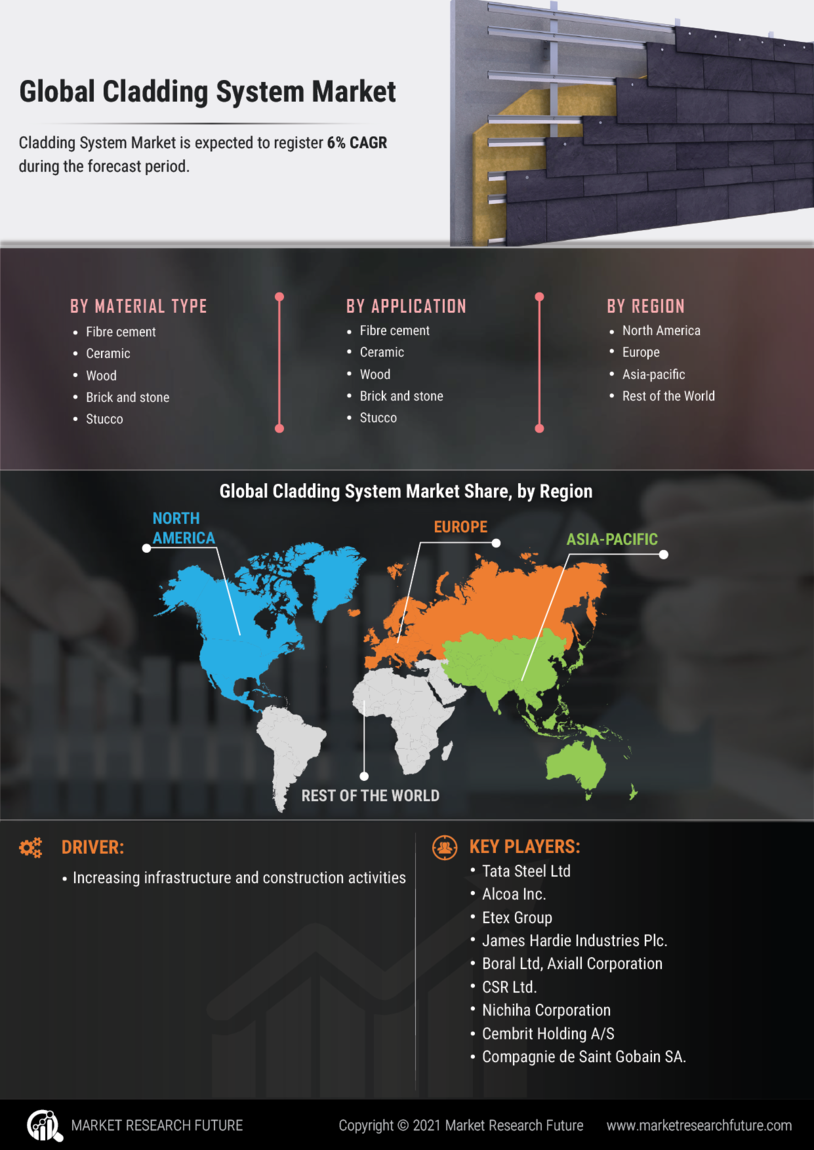 Global Cladding System Market

Cladding System Market is expected to register 6% CAGR during the forecast period.

BY MATERIAL TYPE
- Fibre cement
- Ceramic
- Wood
- Brick and stone
- Stucco

BY APPLICATION
- Fibre cement
- Ceramic
- Wood
- Brick and stone
- Stucco

BY REGION
- North America
- Europe
- Asia-pacific
- Rest of the World

Global Cladding System Market Share, by Region

NORTH AMERICA

EUROPE

ASIA-PACIFIC

REST OF THE WORLD

DRIVER:
- Increasing infrastructure and construction activities

KEY PLAYERS:
- Tata Steel Ltd
- Alcoa Inc.
- Etex Group
- James Hardie Industries Plc.
- Boral Ltd, Axiall Corporation
- CSR Ltd.
- Nichiha Corporation
- Cembrit Holding A/S
- Compagnie de Saint Gobain SA.

MARKET RESEARCH FUTURE

Copyright © 2021 Market Research Future

www.marketresearchfuture.com