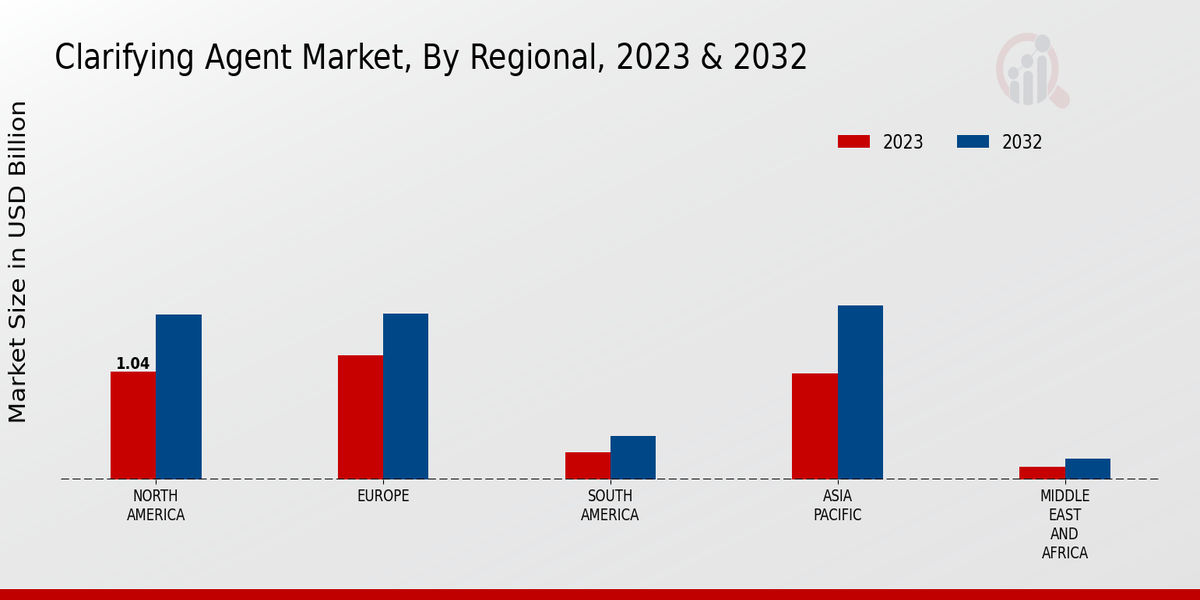 Clarifying Agent Market, By Regional, 2023 & 2032

2023
2032

Market Size in USD Billion

1.04

NORTH AMERICA
EUROPE
SOUTH AMERICA
ASIA PACIFIC
MIDDLE EAST AND AFRICA