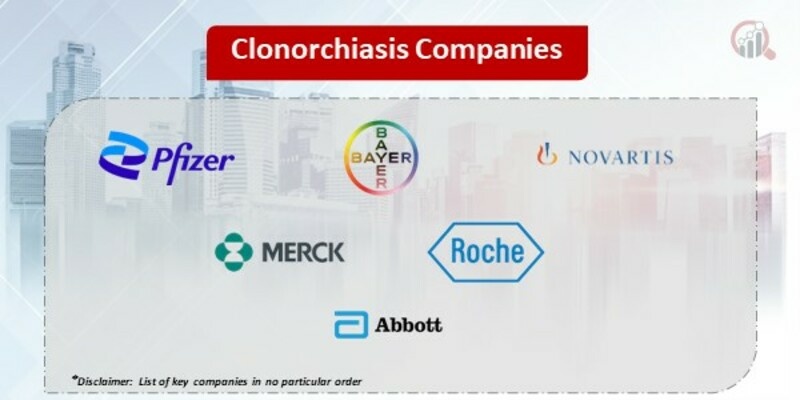 Clonorchiasis Companies

Pfizer

BAYER
BAYER

NOVARTIS

MERCK

Roche

Abbott

*Disclaimer: List of key companies in no particular order