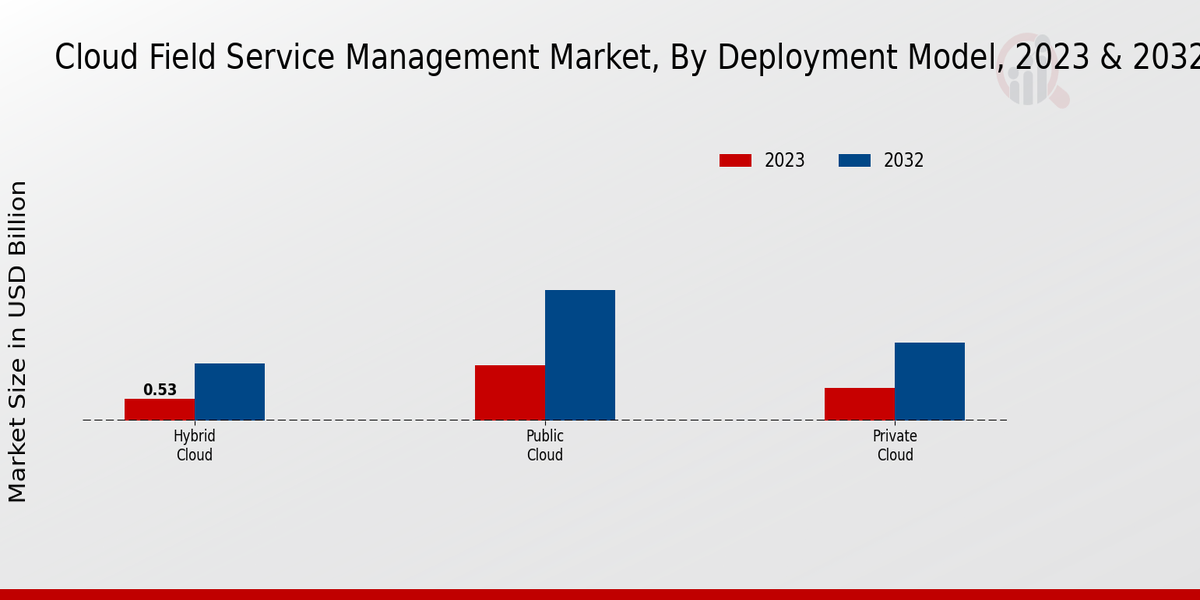 Cloud Field Service Management Market, By Deployment Model, 2023 & 2032

2023
2032

Market Size in USD Billion

0.53

Hybrid Cloud

Public Cloud

Private Cloud