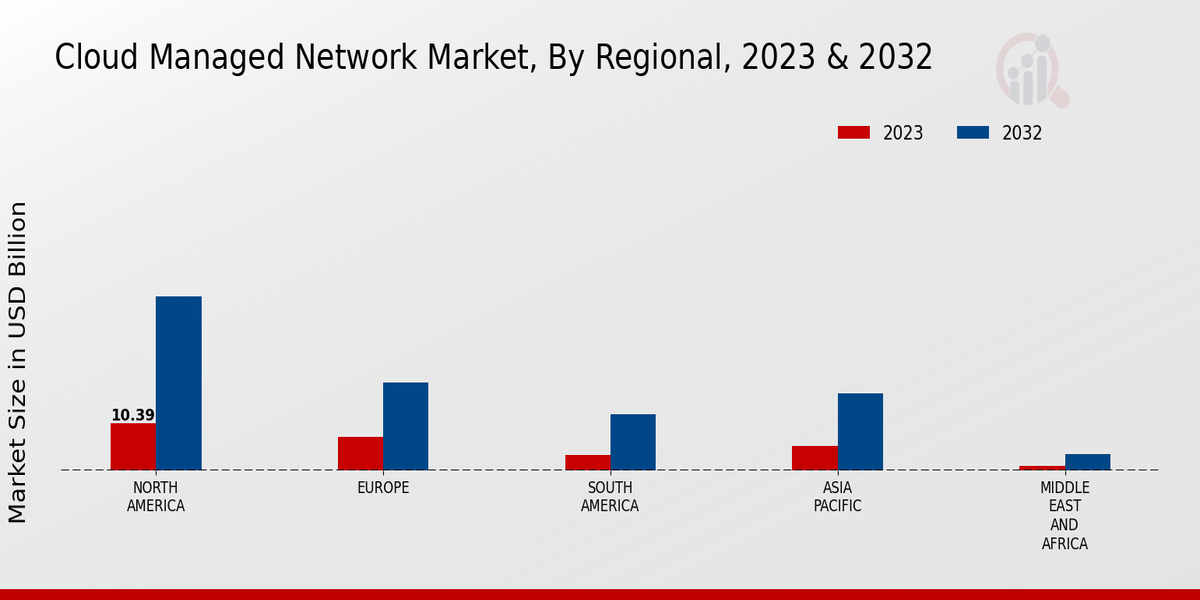 Cloud Managed Network Market, By Regional, 2023 & 2032

2023
2032

Market Size in USD Billion

10.39

NORTH AMERICA
EUROPE
SOUTH AMERICA
ASIA PACIFIC
MIDDLE EAST AND AFRICA