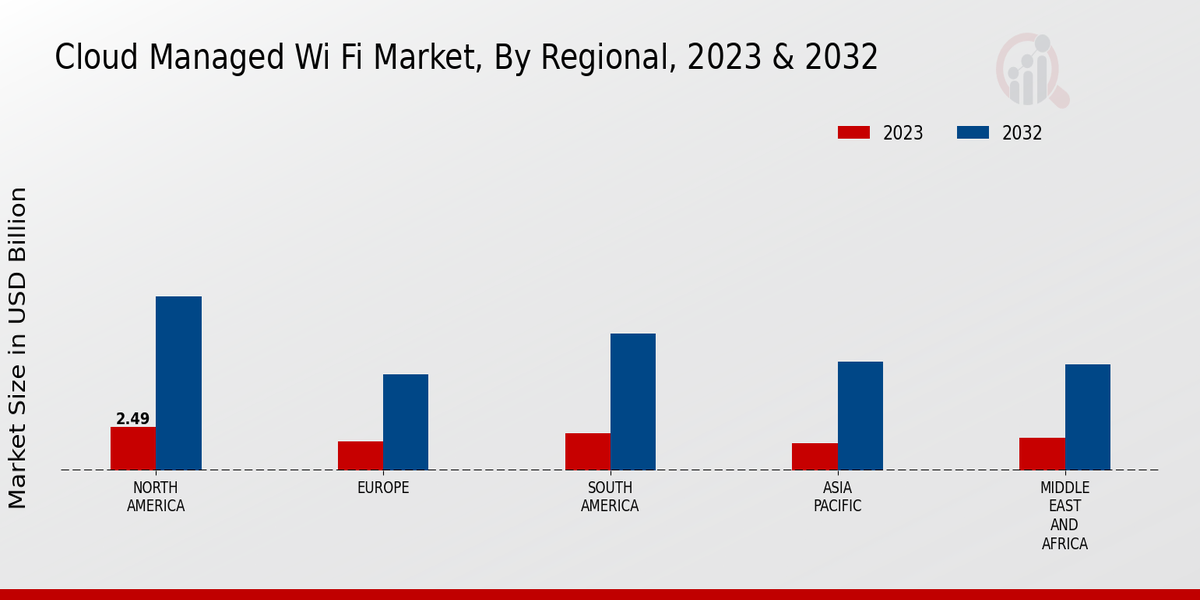 Cloud Managed Wi Fi Market, By Regional, 2023 & 2032

2023
2032

Market Size in USD Billion

2.49

NORTH AMERICA
EUROPE
SOUTH AMERICA
ASIA PACIFIC
MIDDLE EAST AND AFRICA