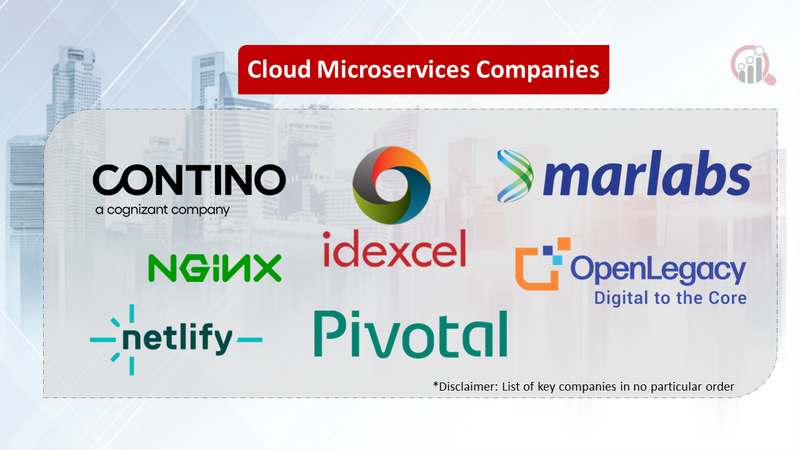 Cloud Microservices Companies

CONTINO
a cognizant company

idexcel

marlabs

NGINX

OpenLegacy
Digital to the Core

netlify

Pivotal

*Disclaimer: List of key companies in no particular order