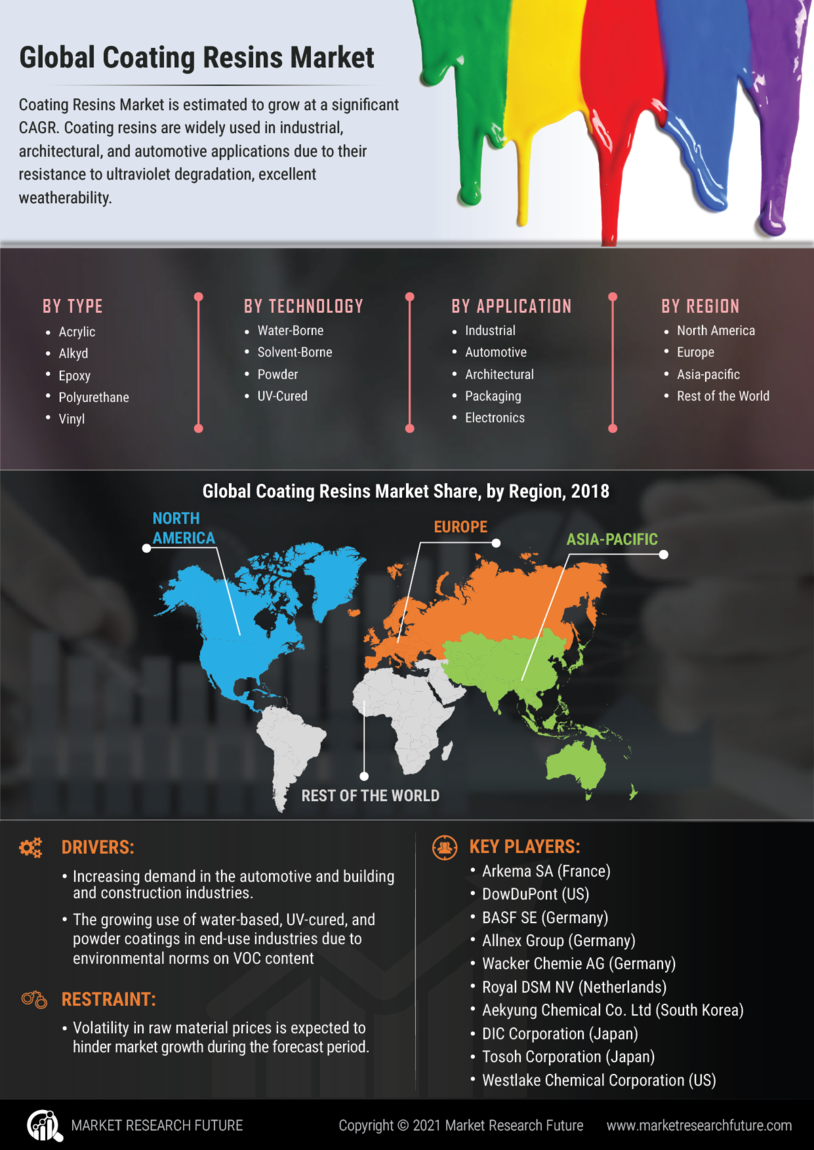 Global Coating Resins Market

Coating Resins Market is estimated to grow at a significant CAGR. Coating resins are widely used in industrial, architectural, and automotive applications due to their resistance to ultraviolet degradation, excellent weatherability.

BY TYPE
• Acrylic
• Alkyd
• Epoxy
• Polyurethane
• Vinyl

BY TECHNOLOGY
• Water-Borne
• Solvent-Borne
• Powder
• UV-Cured

BY APPLICATION
• Industrial
• Automotive
• Architectural
• Packaging
• Electronics

BY REGION
• North America
• Europe
• Asia-pacific
• Rest of the World

Global Coating Resins Market Share, by Region, 2018

NORTH AMERICA

EUROPE

ASIA-PACIFIC

REST OF THE WORLD

DRIVERS:
• Increasing demand in the automotive and building and construction industries.
• The growing use of water-based, UV-cured, and powder coatings in end-use industries due to environmental norms on VOC content

RESTRAINT:
• Volatility in raw material prices is expected to hinder market growth during the forecast period.

KEY PLAYERS:
• Arkema SA (France)
• DowDuPont (US)
• BASF SE (Germany)
• Allnex Group (Germany)
• Wacker Chemie AG (Germany)
• Royal DSM NV (Netherlands)
• Aekyung Chemical Co. Ltd (South Korea)
• DIC Corporation (Japan)
• Tosoh Corporation (Japan)
• Westlake Chemical Corporation (US)

MARKET RESEARCH FUTURE

Copyright © 2021 Market Research Future

www.marketresearchfuture.com