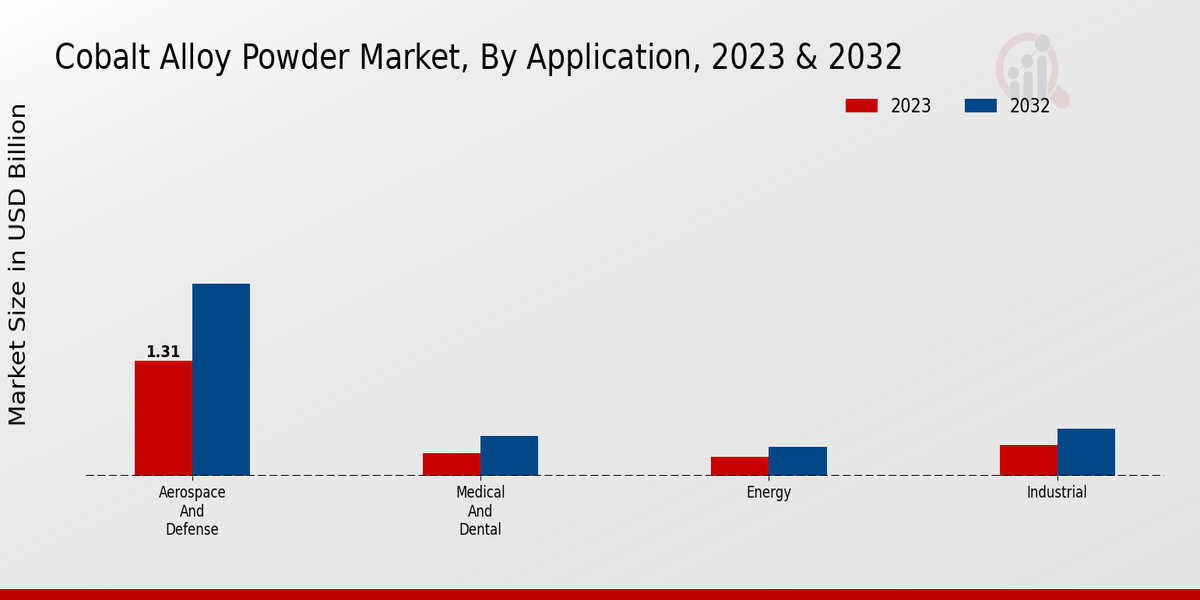 Cobalt Alloy Powder Market, By Application, 2023 & 2032

2023 2032

Market Size in USD Billion

1.31

Aerospace And Defense

Medical And Dental

Energy

Industrial