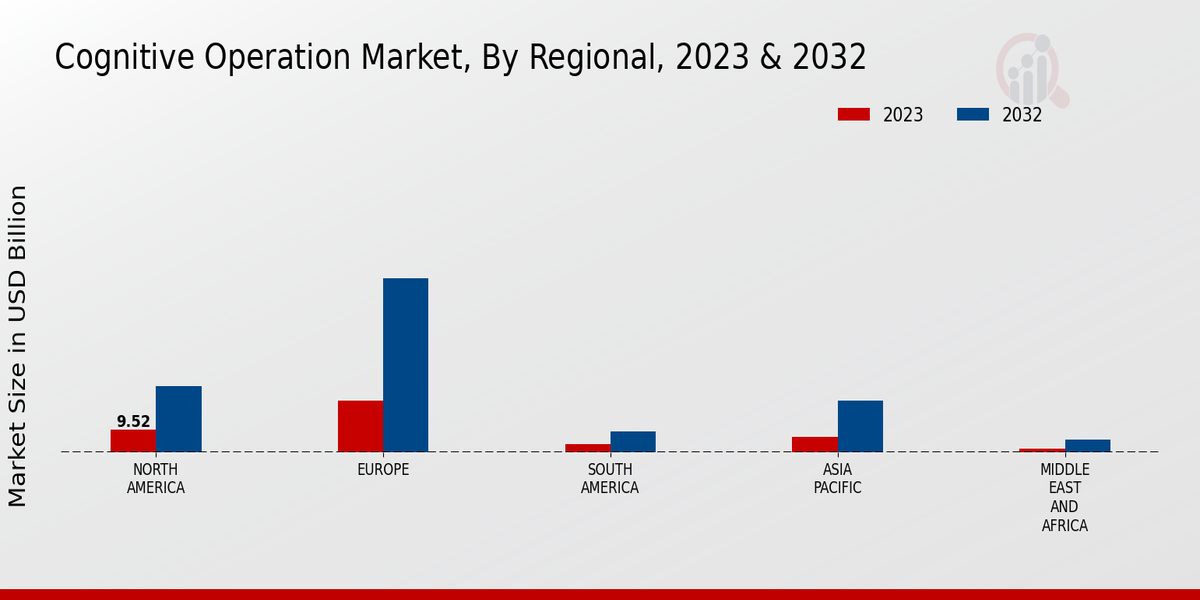 Cognitive Operation Market, By Regional, 2023 & 2032

2023
2032

Market Size in USD Billion

9.52

NORTH AMERICA
EUROPE
SOUTH AMERICA
ASIA PACIFIC
MIDDLE EAST AND AFRICA